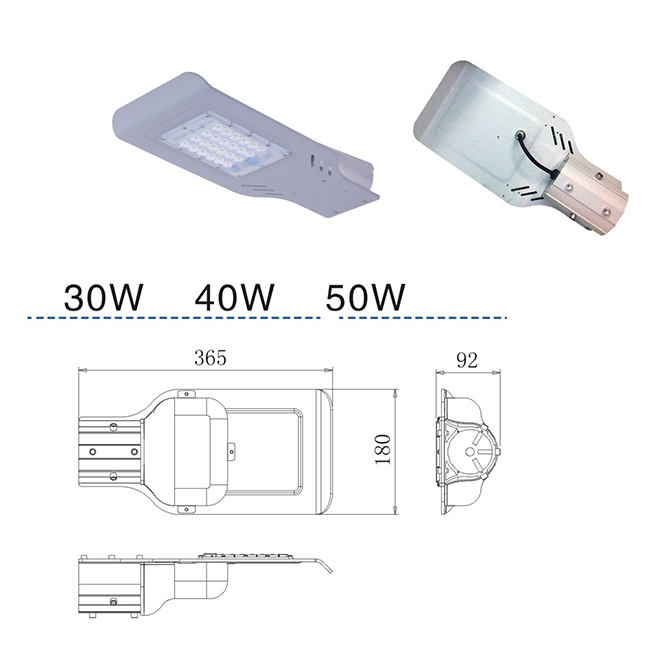 30W 40W 50W

365

92

180