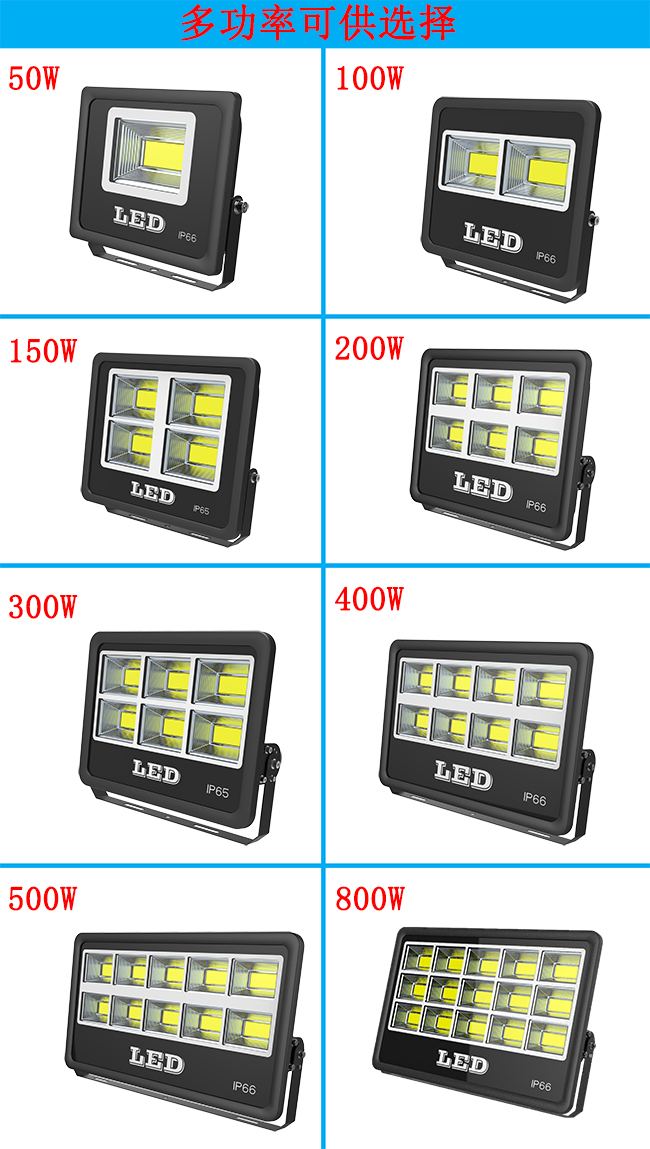 多功率可供选择

50W

LED IP66

100W

LED IP66

150W

LED IP65

200W

LED IP66

300W

LED IP65

400W

LED IP66

500W

LED IP66

800W

LED IP66