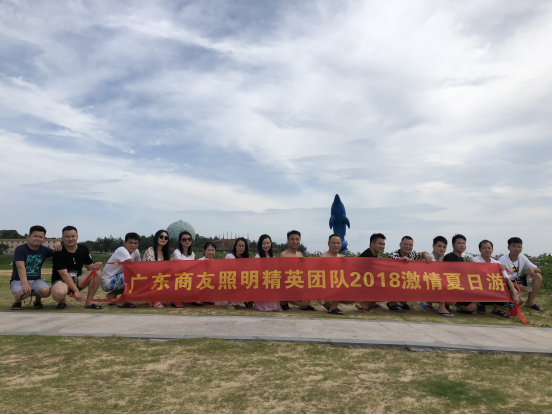 广东商友照明精英团队2018激情夏日游