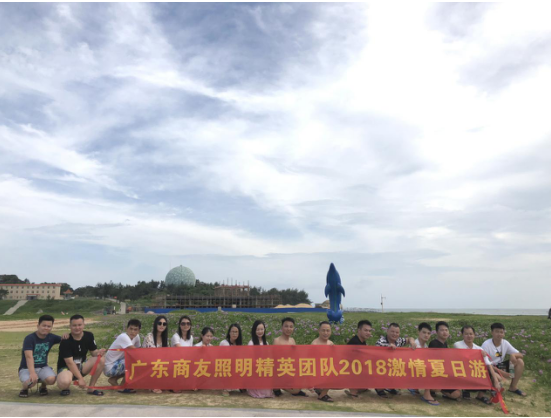 广东商友照明精英团队2018激情夏日游