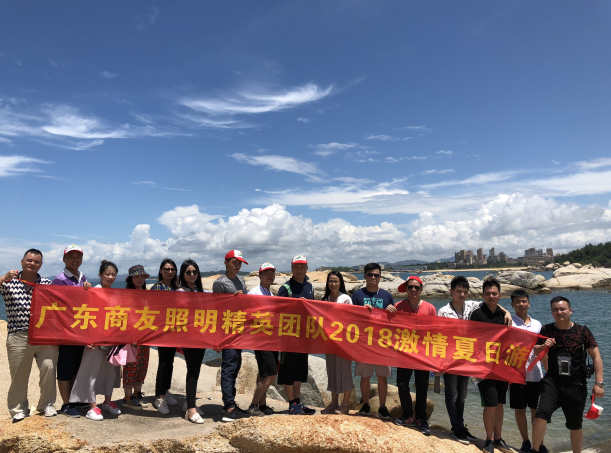 广东商友照明精英团队2018激情夏日游