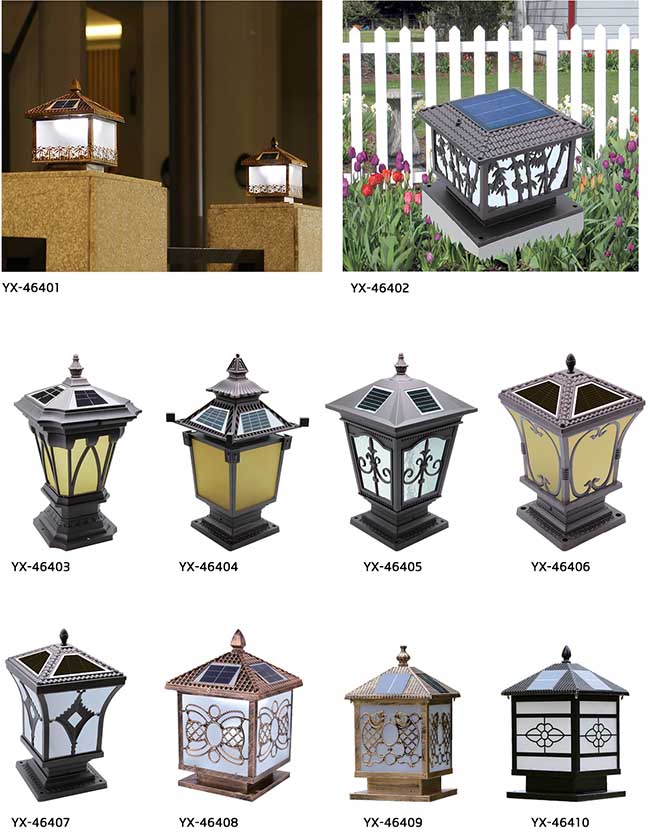 YX-46401

YX-46402

YX-46403

YX-46404

YX-46405

YX-46406

YX-46407

YX-46408

YX-46409

YX-46410