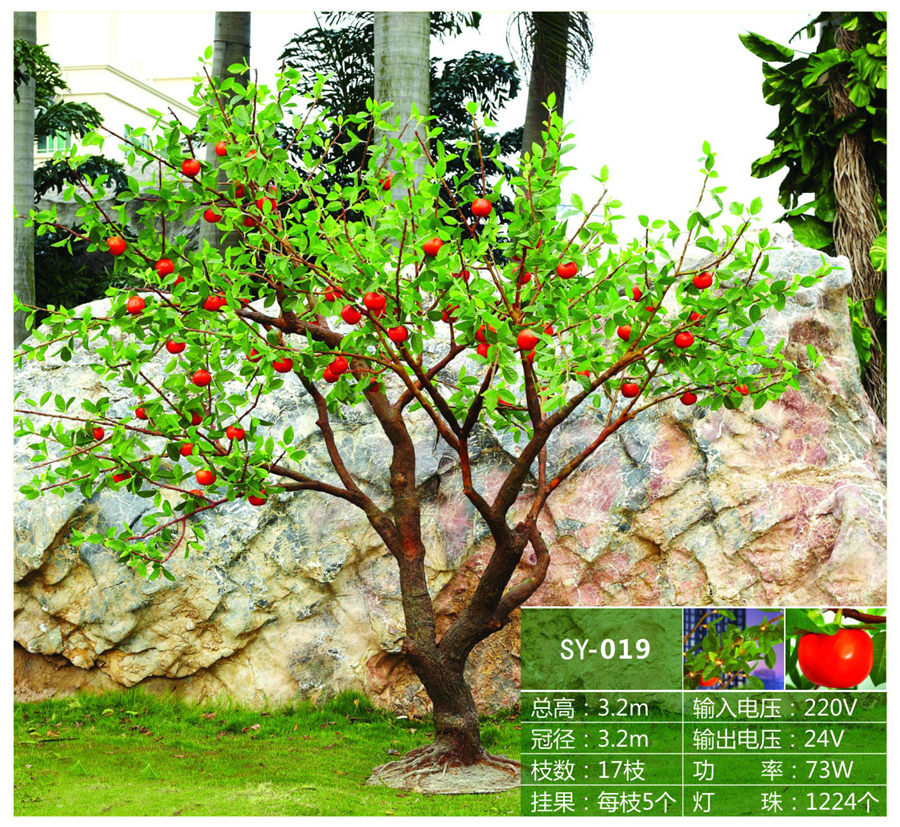 SY-019

| 总高：3.2m | 输入电压：220V |
|---|---|
| 冠径：3.2m | 输出电压：24V |
| 枝数：17枝 | 功　率：73W |
| 挂果：每枝5个 | 灯　珠：1224个 |