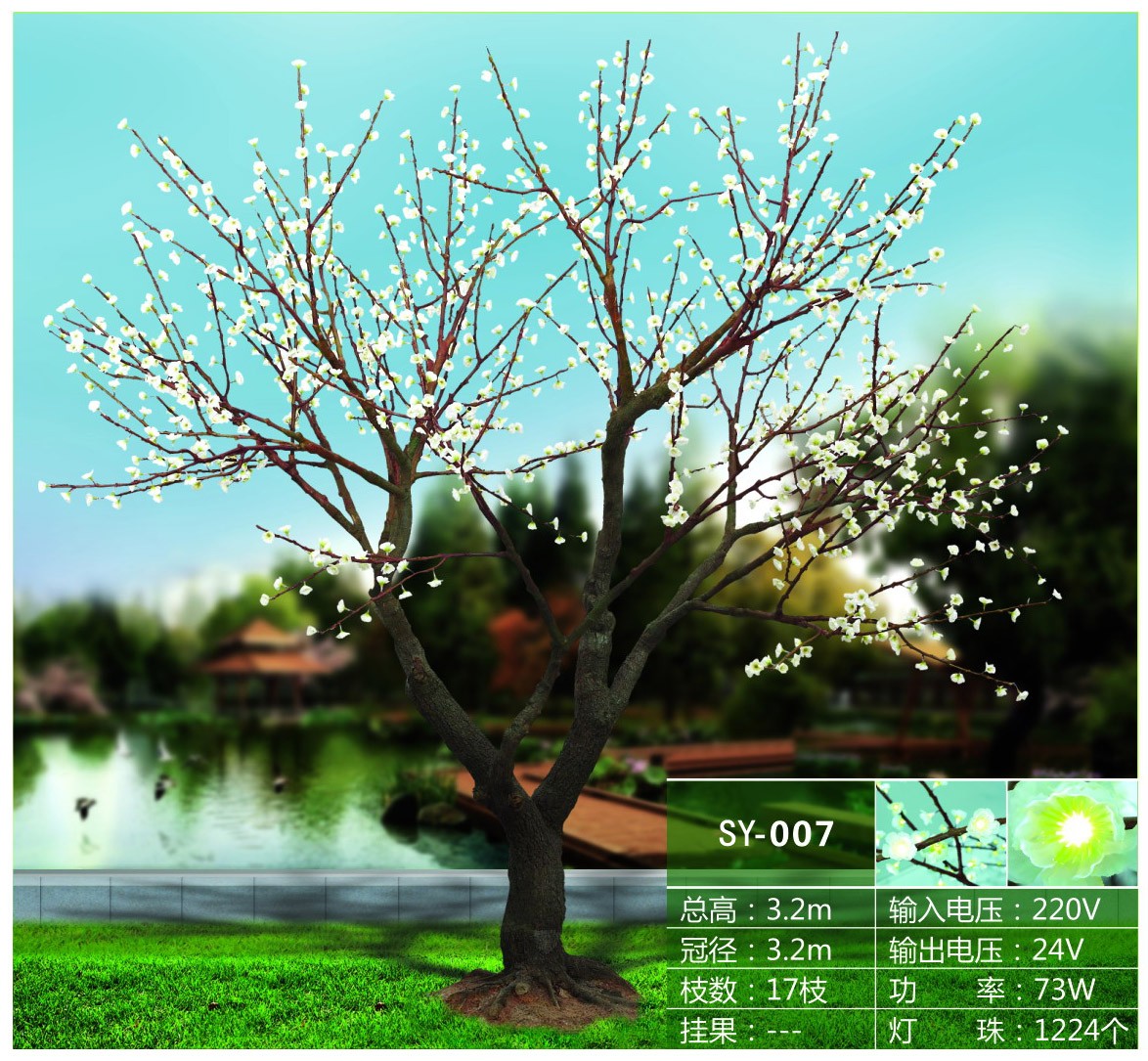 SY-007

| 总高：3.2m | 输入电压：220V |
|---|---|
| 冠径：3.2m | 输出电压：24V |
| 枝数：17枝 | 功　率：73W |
| 挂果：--- | 灯　珠：1224个 |