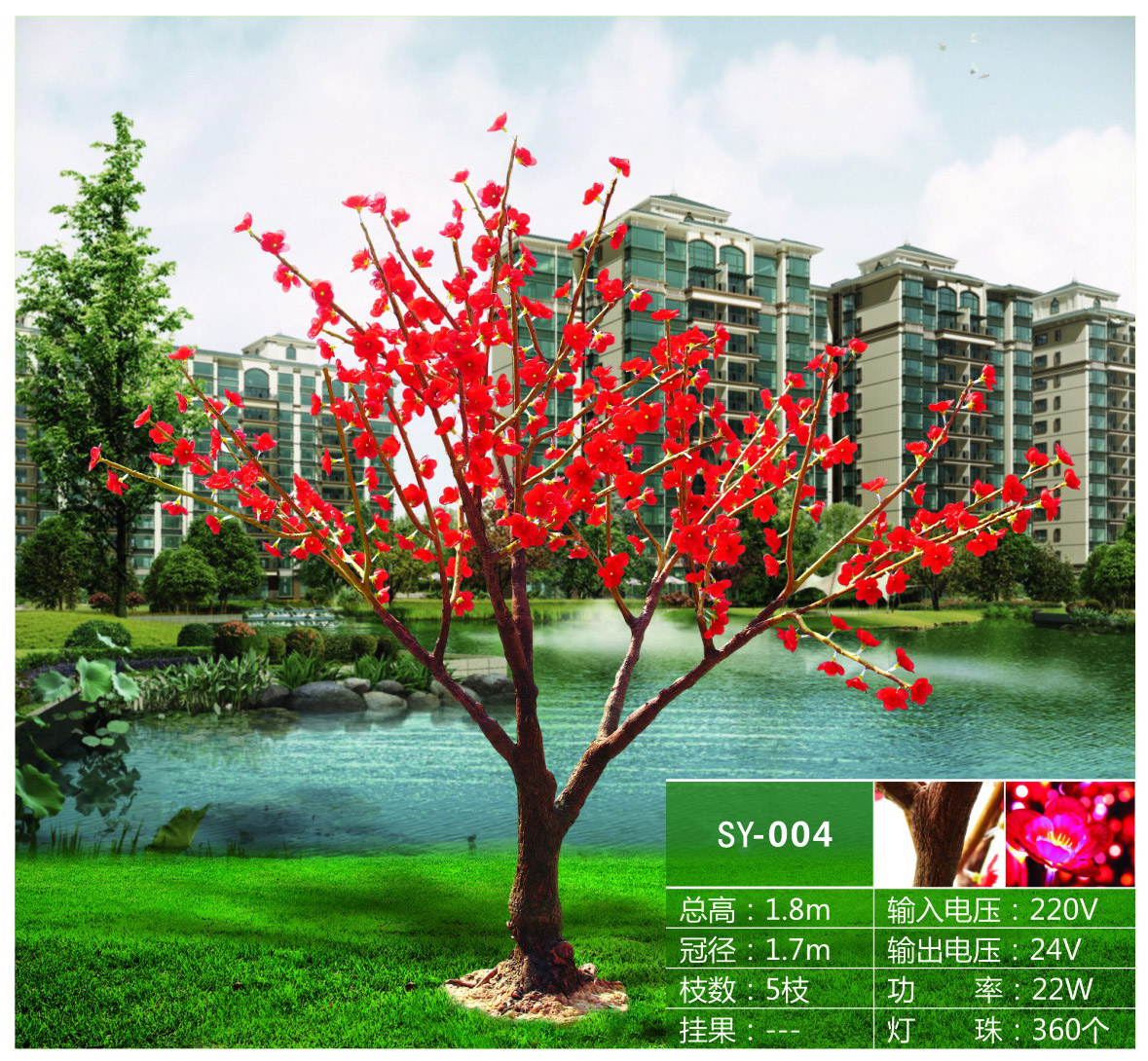 SY-004

| 总高：1.8m | 输入电压：220V |
|---|---|
| 冠径：1.7m | 输出电压：24V |
| 枝数：5枝 | 功　　率：22W |
| 挂果：--- | 灯　　珠：360个 |