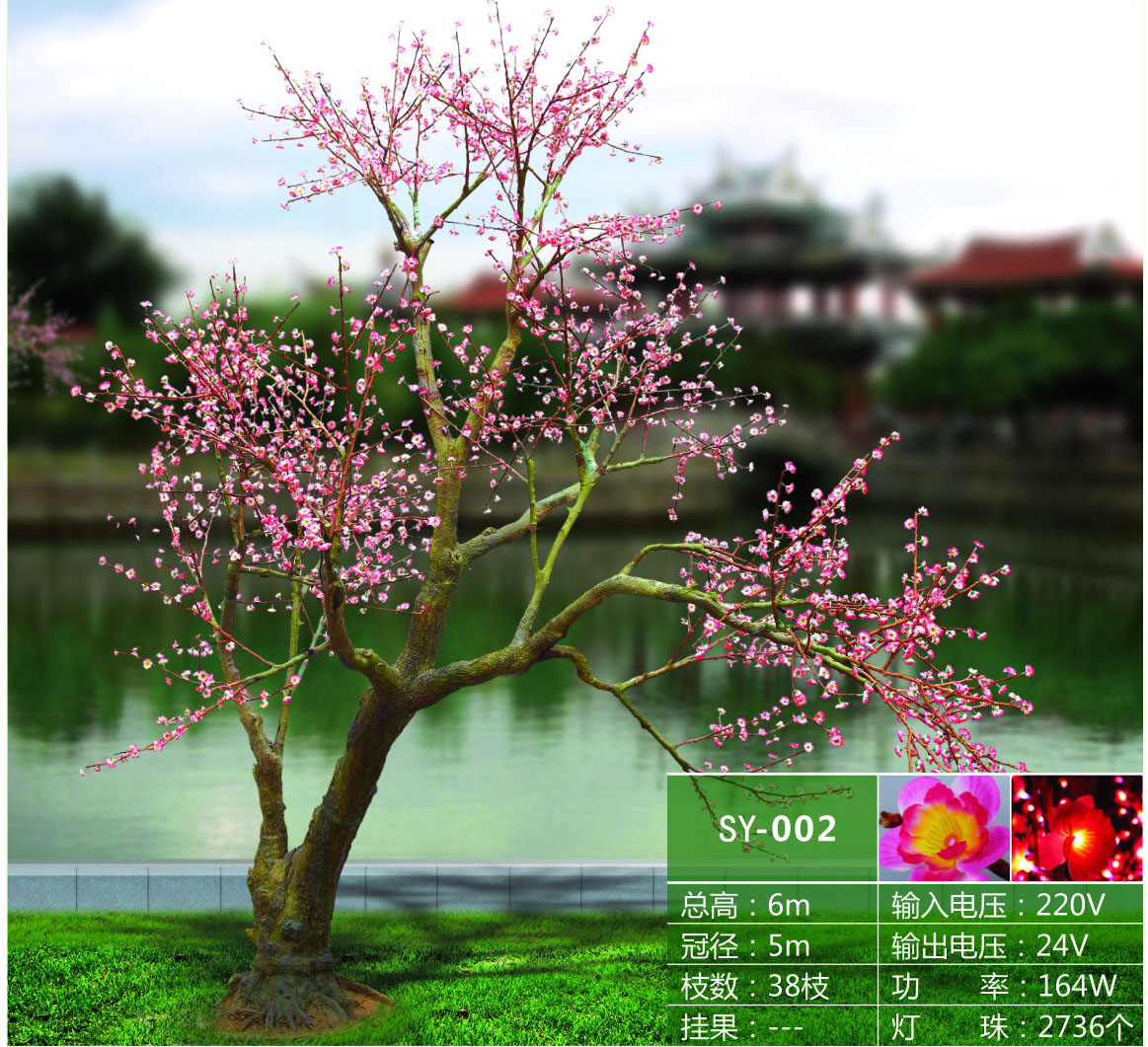 SY-002

| 总高：6m | 输入电压：220V |
|---|---|
| 冠径：5m | 输出电压：24V |
| 枝数：38枝 | 功　率：164W |
| 挂果：--- | 灯　珠：2736个 |