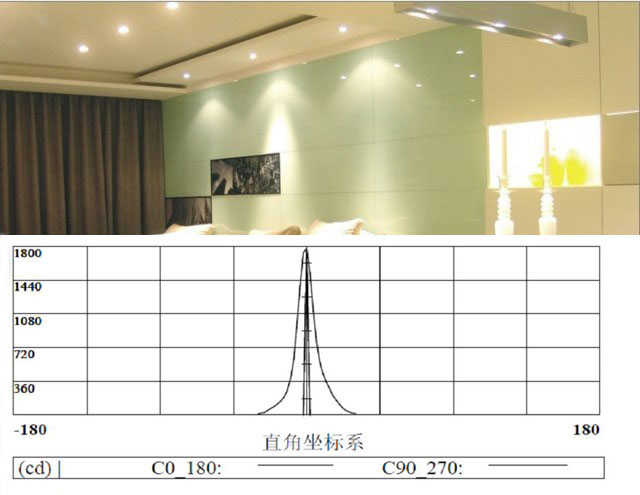 1800
1440
1080
720
360
-180
180
直角坐标系
(cd) | C0_180: C90_270: