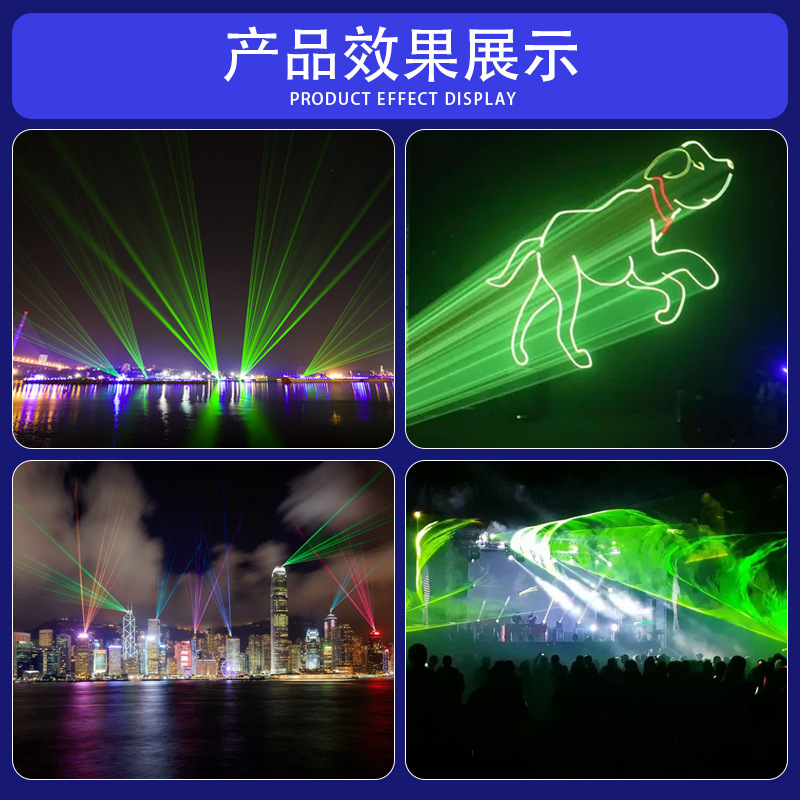 产品效果展示
PRODUCT EFFECT DISPLAY