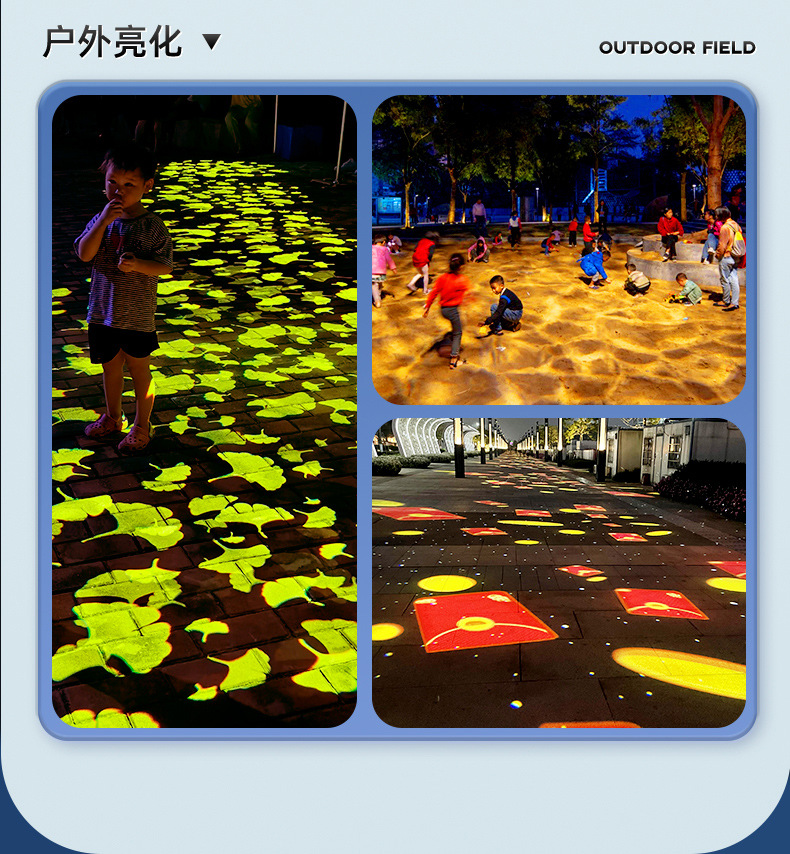 户外亮化 ▼

OUTDOOR FIELD