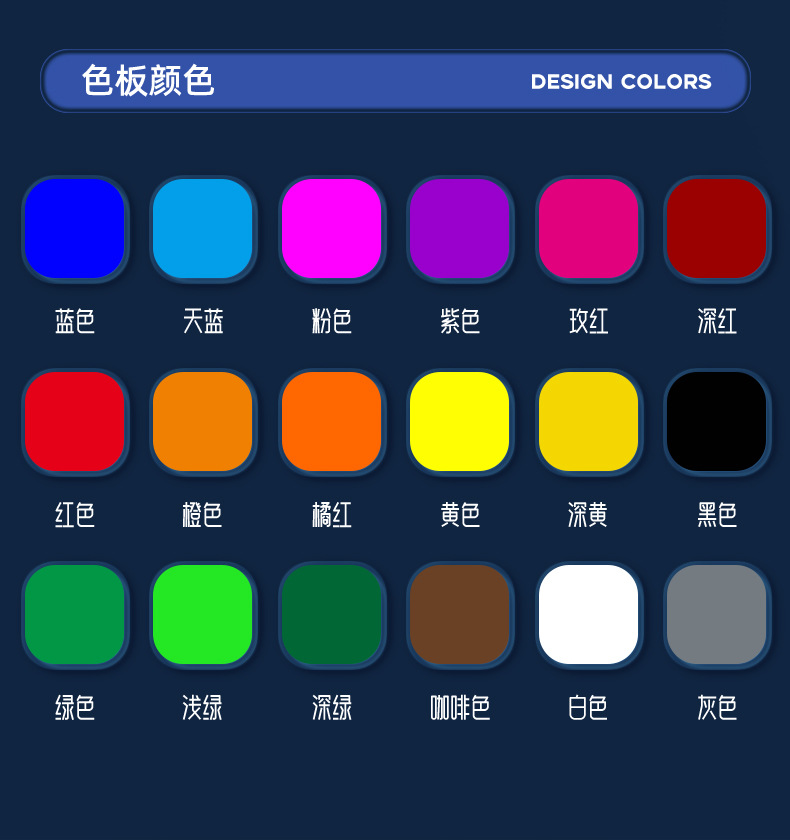 色板颜色 DESIGN COLORS

蓝色 天蓝 粉色 紫色 玫红 深红

红色 橙色 橘红 黄色 深黄 黑色

绿色 浅绿 深绿 咖啡色 白色 灰色