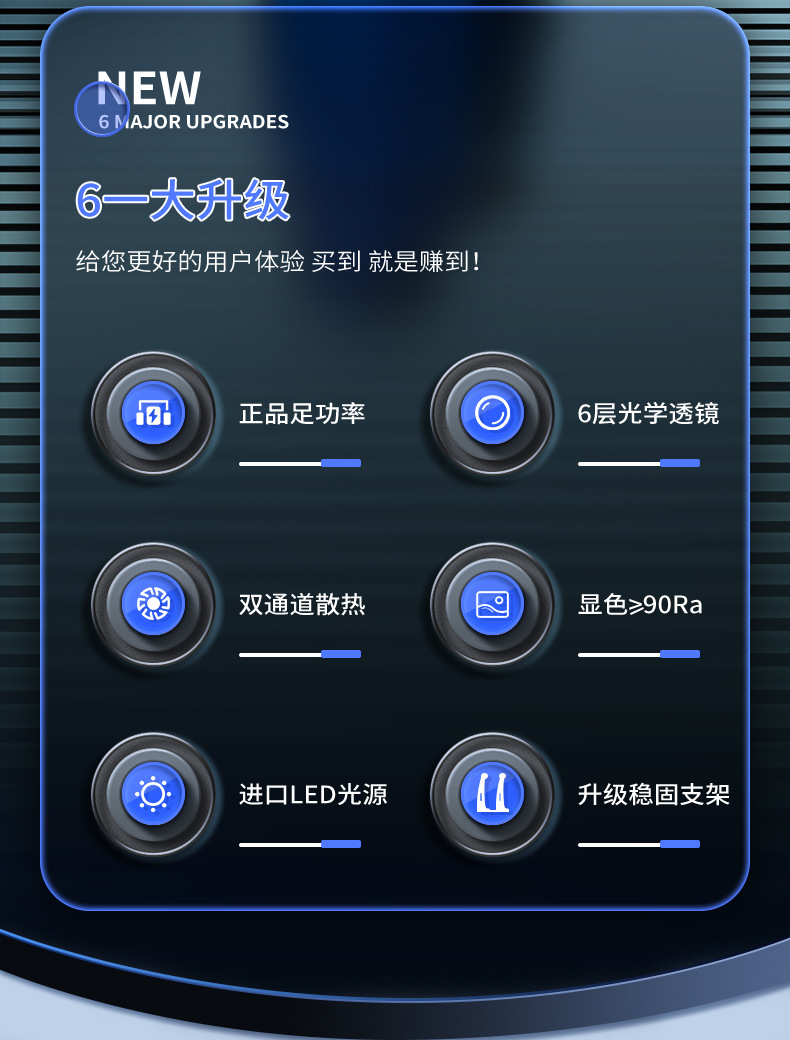 NEW
6 MAJOR UPGRADES

6一大升级

给您更好的用户体验 买到 就是赚到！

正品足功率

6层光学透镜

双通道散热

显色≥90Ra

进口LED光源

升级稳固支架