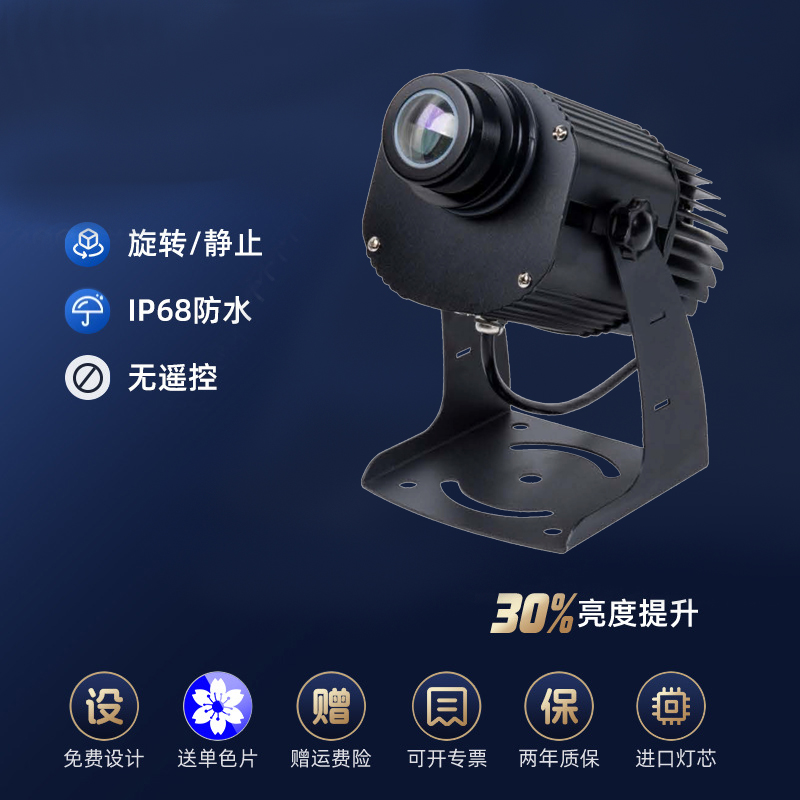 旋转/静止

IP68防水

无遥控

30%亮度提升

设
免费设计

送单色片

赠
赠运费险

可开专票

保
两年质保

进口灯芯