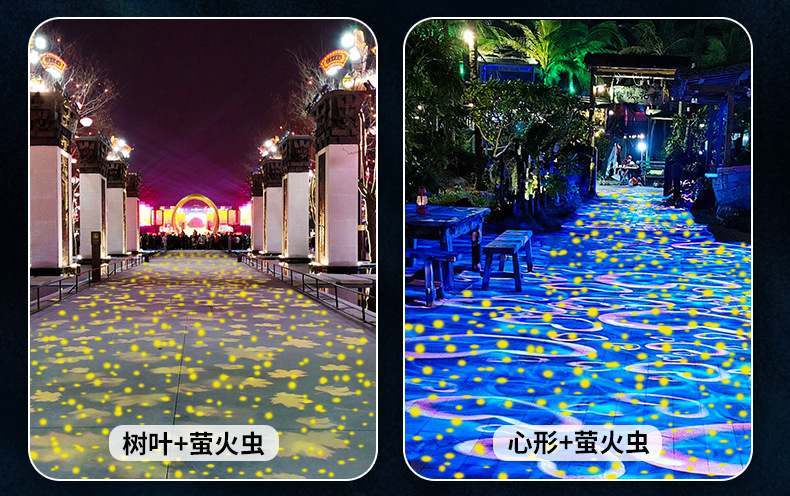 树叶+萤火虫

心形+萤火虫