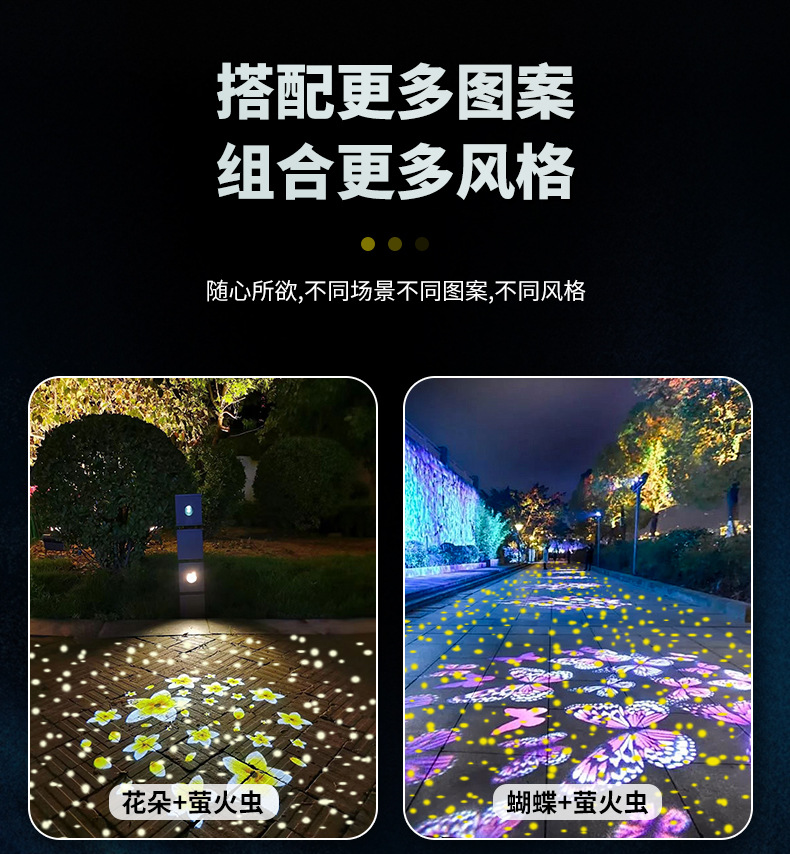 搭配更多图案
组合更多风格

随心所欲,不同场景不同图案,不同风格

花朵+萤火虫

蝴蝶+萤火虫