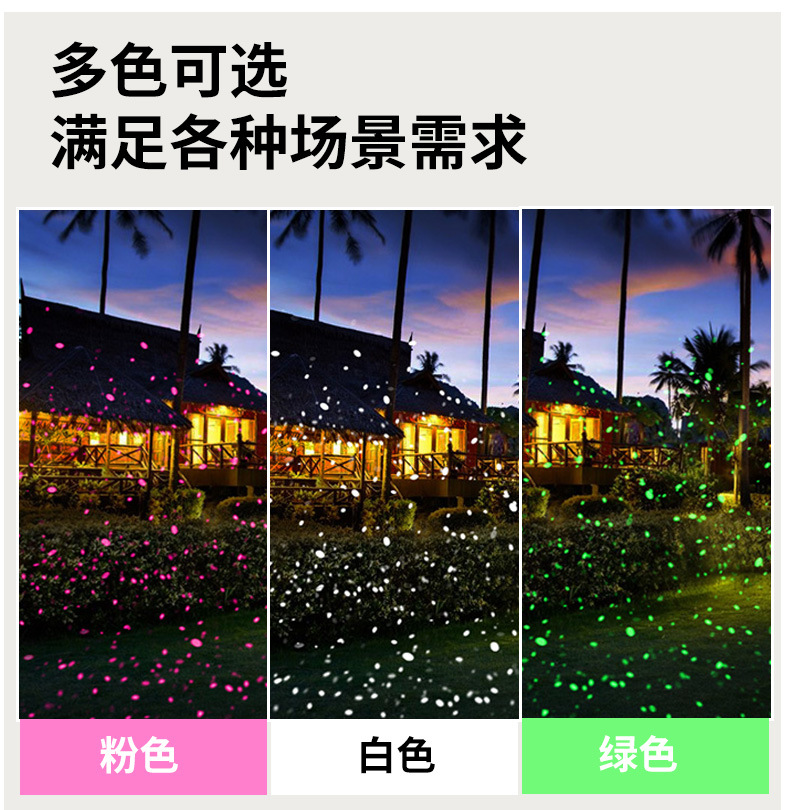 多色可选
满足各种场景需求

粉色

白色

绿色