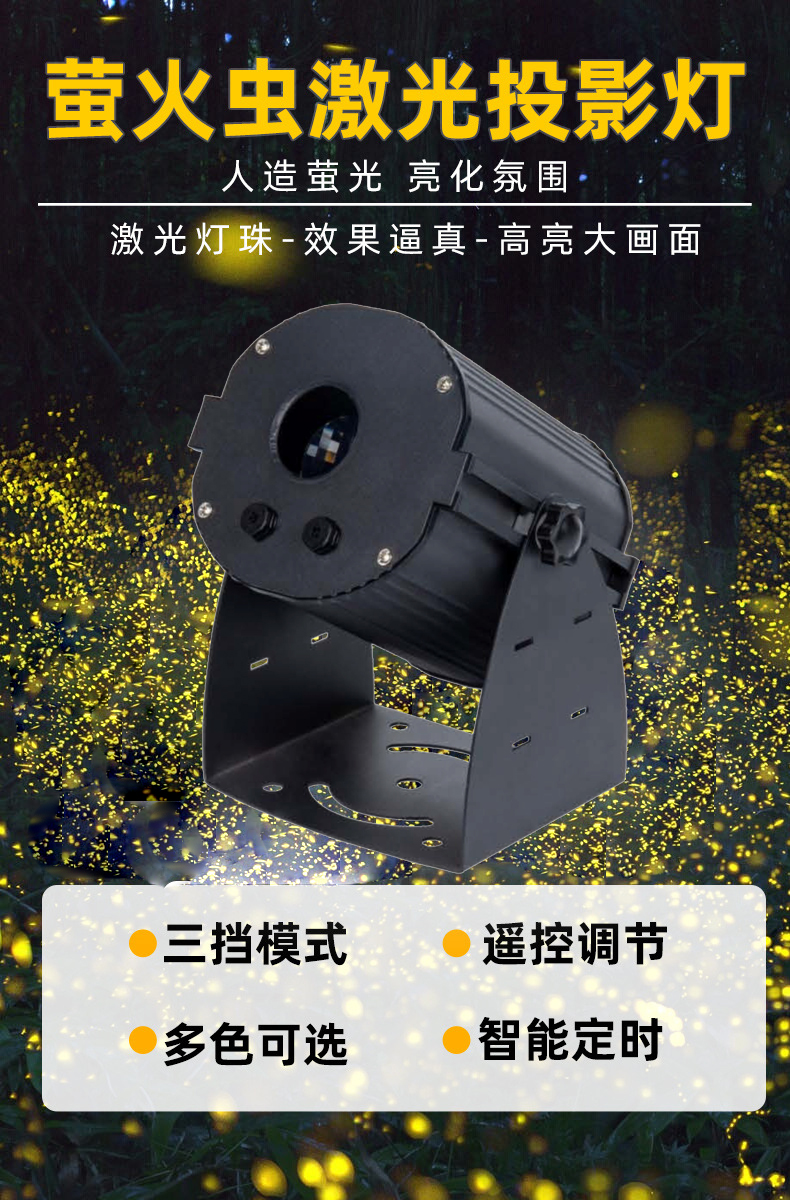 萤火虫激光投影灯

人造萤光 亮化氛围

激光灯珠-效果逼真-高亮大画面

三挡模式 遥控调节

多色可选 智能定时