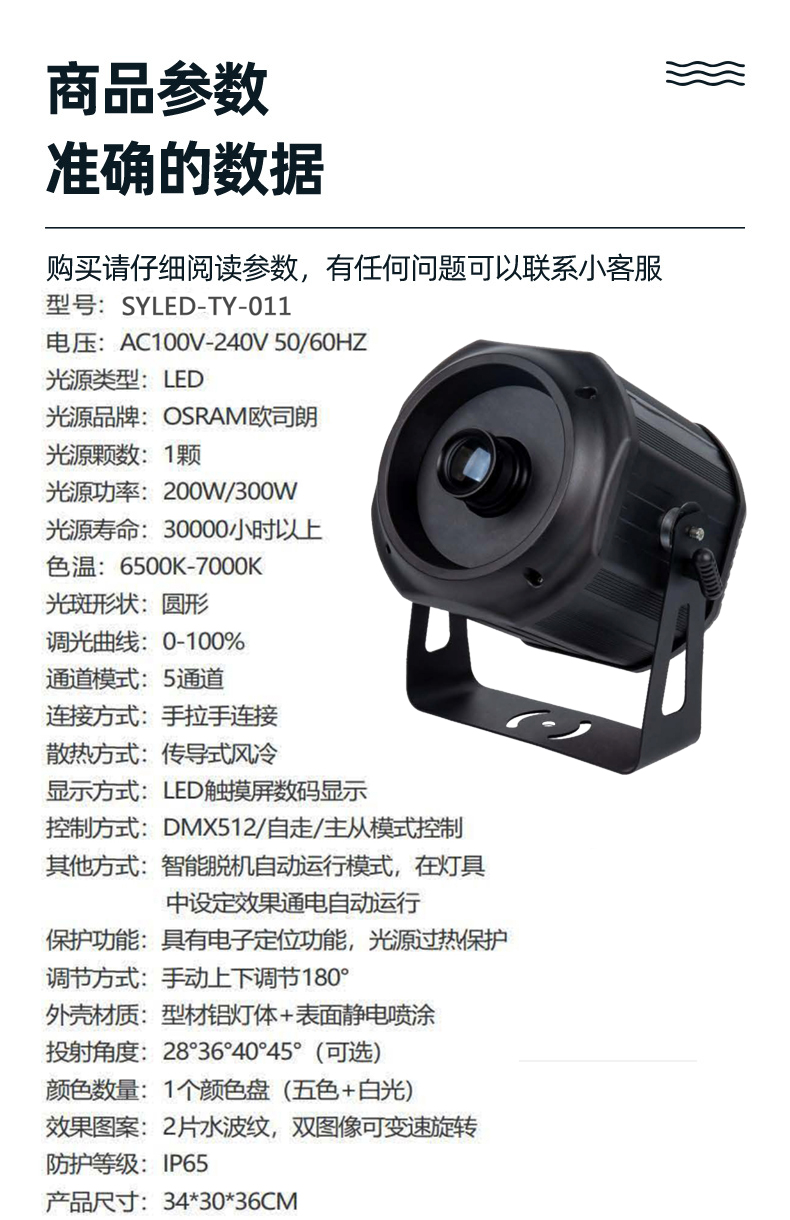 商品参数
准确的数据

购买请仔细阅读参数，有任何问题可以联系小客服
型号：SYLED-TY-011
电压：AC100V-240V 50/60HZ
光源类型：LED
光源品牌：OSRAM欧司朗
光源颗数：1颗
光源功率：200W/300W
光源寿命：30000小时以上
色温：6500K-7000K
光斑形状：圆形
调光曲线：0-100%
通道模式：5通道
连接方式：手拉手连接
散热方式：传导式风冷
显示方式：LED触摸屏数码显示
控制方式：DMX512/自走/主从模式控制
其他方式：智能脱机自动运行模式，在灯具中设定效果通电自动运行
保护功能：具有电子定位功能，光源过热保护
调节方式：手动上下调节180°
外壳材质：型材铝灯体+表面静电喷涂
投射角度：28°36°40°45°（可选）
颜色数量：1个颜色盘（五色+白光）
效果图案：2片水波纹，双图像可变速旋转
防护等级：IP65
产品尺寸：34*30*36CM