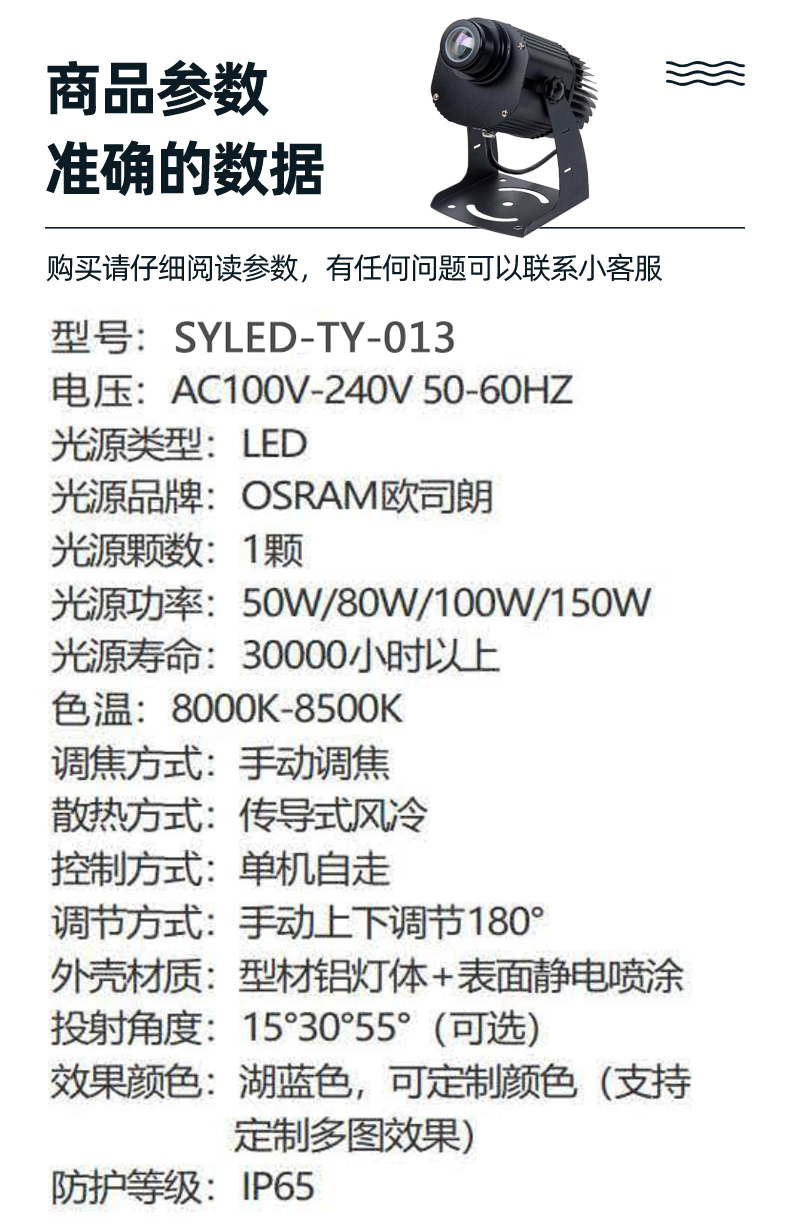 商品参数
准确的数据

购买请仔细阅读参数，有任何问题可以联系小客服

型号：SYLED-TY-013
电压：AC100V-240V 50-60HZ
光源类型：LED
光源品牌：OSRAM欧司朗
光源颗数：1颗
光源功率：50W/80W/100W/150W
光源寿命：30000小时以上
色温：8000K-8500K
调焦方式：手动调焦
散热方式：传导式风冷
控制方式：单机自走
调节方式：手动上下调节180°
外壳材质：型材铝灯体+表面静电喷涂
投射角度：15°30°55°（可选）
效果颜色：湖蓝色，可定制颜色（支持定制多图效果）
防护等级：IP65