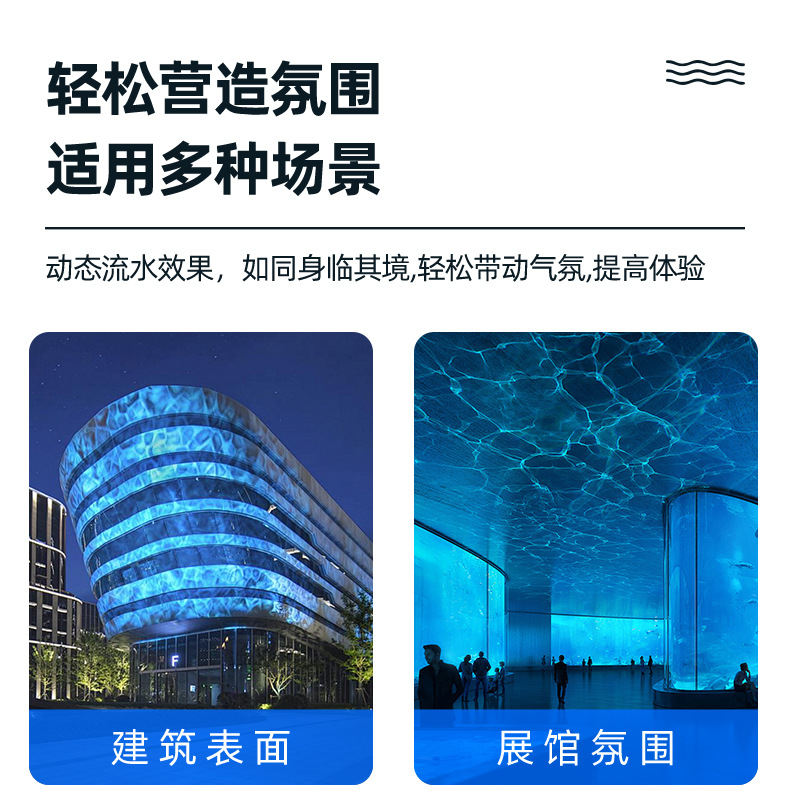 轻松营造氛围
适用多种场景

动态流水效果，如同身临其境,轻松带动气氛,提高体验

F

建筑表面

展馆氛围