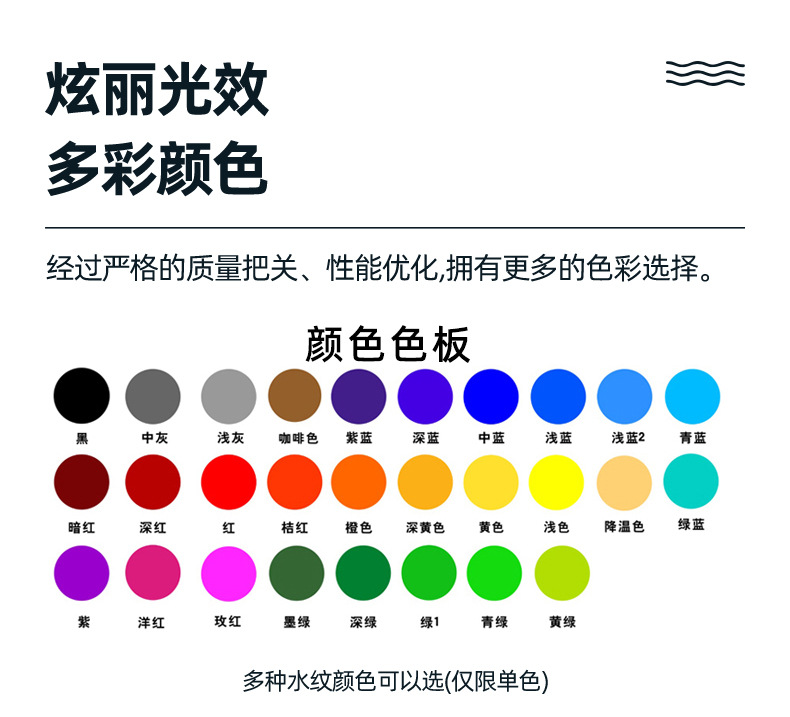 炫丽光效
多彩颜色

经过严格的质量把关、性能优化,拥有更多的色彩选择。

颜色色板

黑 中灰 浅灰 咖啡色 紫蓝 深蓝 中蓝 浅蓝 浅蓝2 青蓝

暗红 深红 红 桔红 橙色 深黄色 黄色 浅色 降温色 绿蓝

紫 洋红 玫红 墨绿 深绿 绿1 青绿 黄绿

多种水纹颜色可以选(仅限单色)