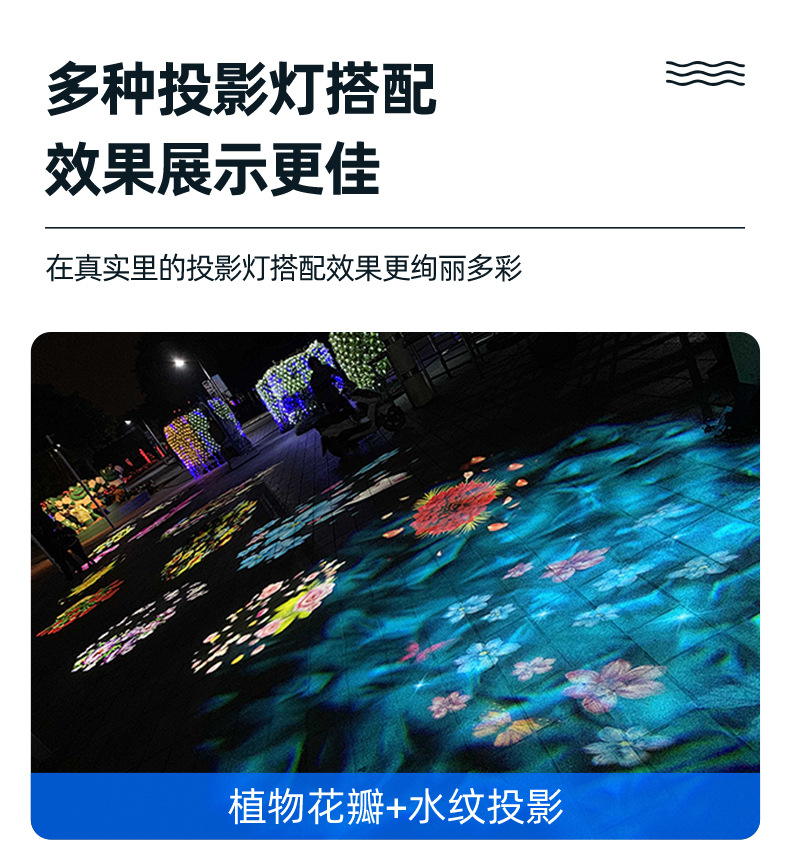 多种投影灯搭配
效果展示更佳

在真实里的投影灯搭配效果更绚丽多彩

植物花瓣+水纹投影