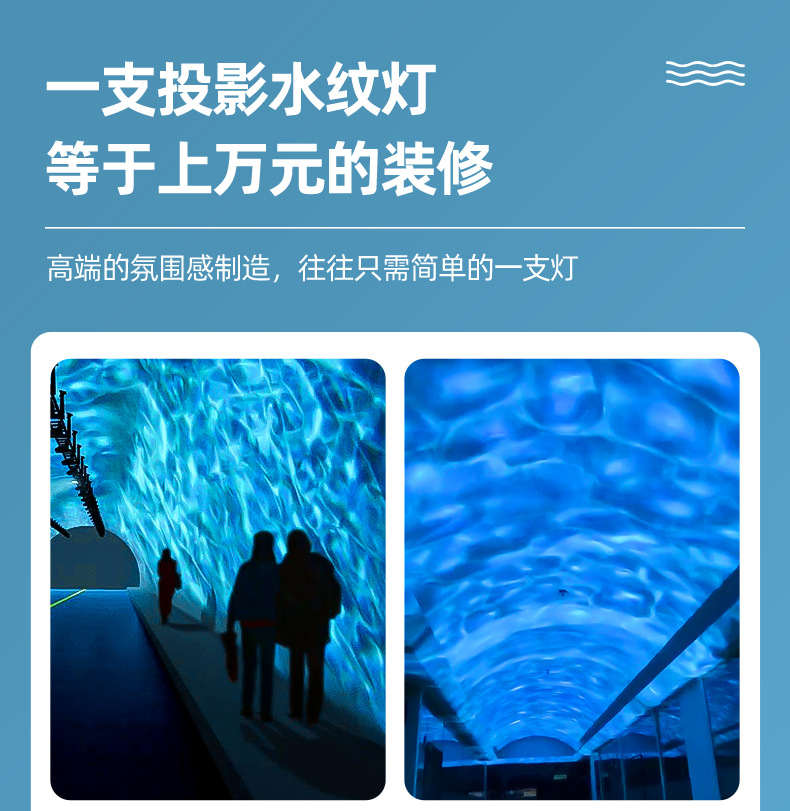 一支投影水纹灯
等于上万元的装修

高端的氛围感制造，往往只需简单的一支灯