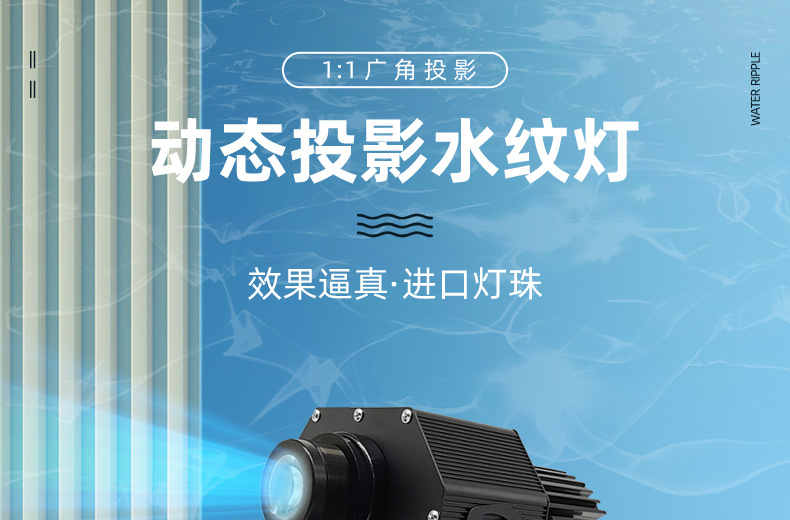 1:1广角投影

WATER RIPPLE

动态投影水纹灯

效果逼真·进口灯珠