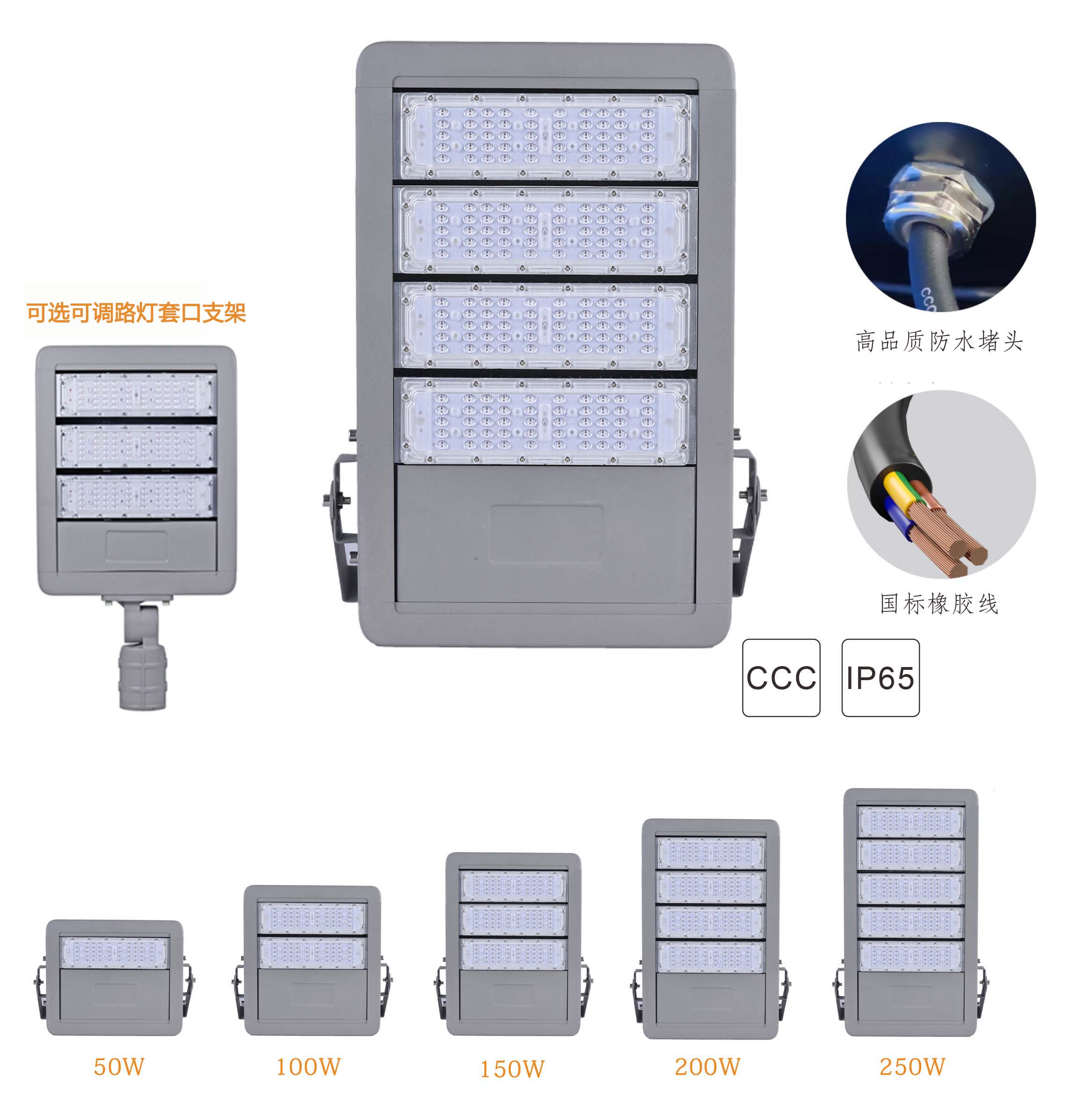 可选可调路灯套口支架

高品质防水堵头

国标橡胶线

CCC

IP65

50W

100W

150W

200W

250W