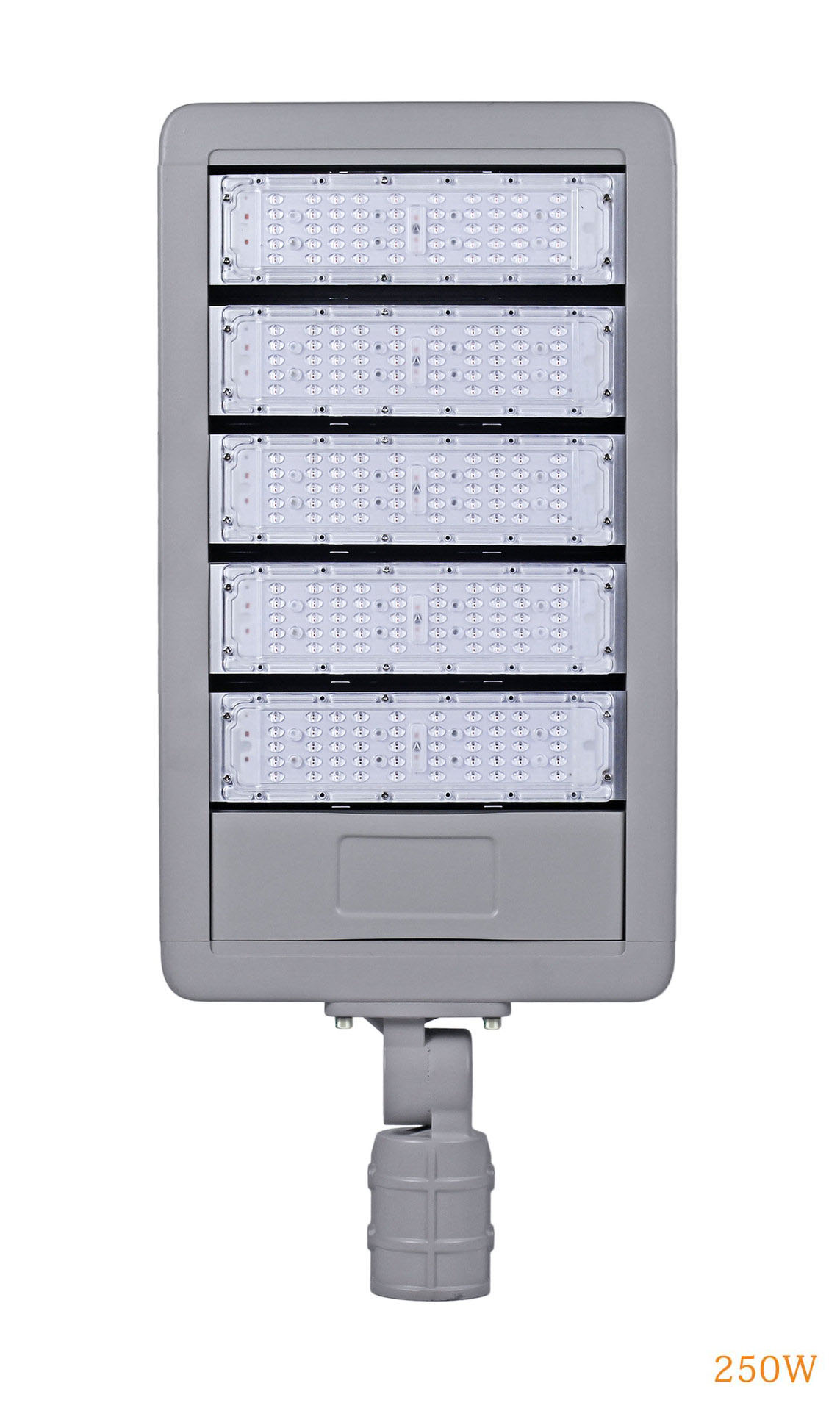 250W