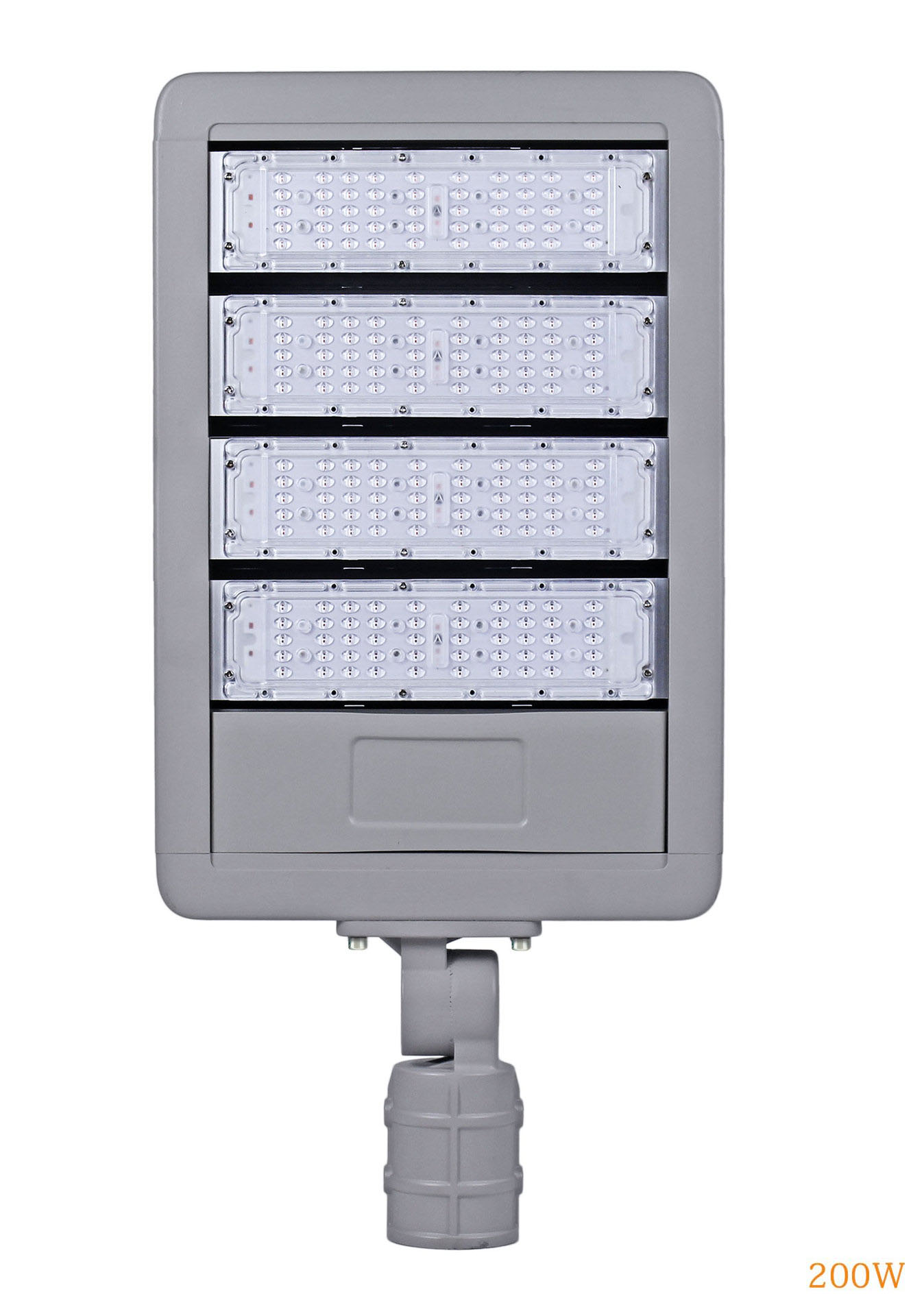 200W