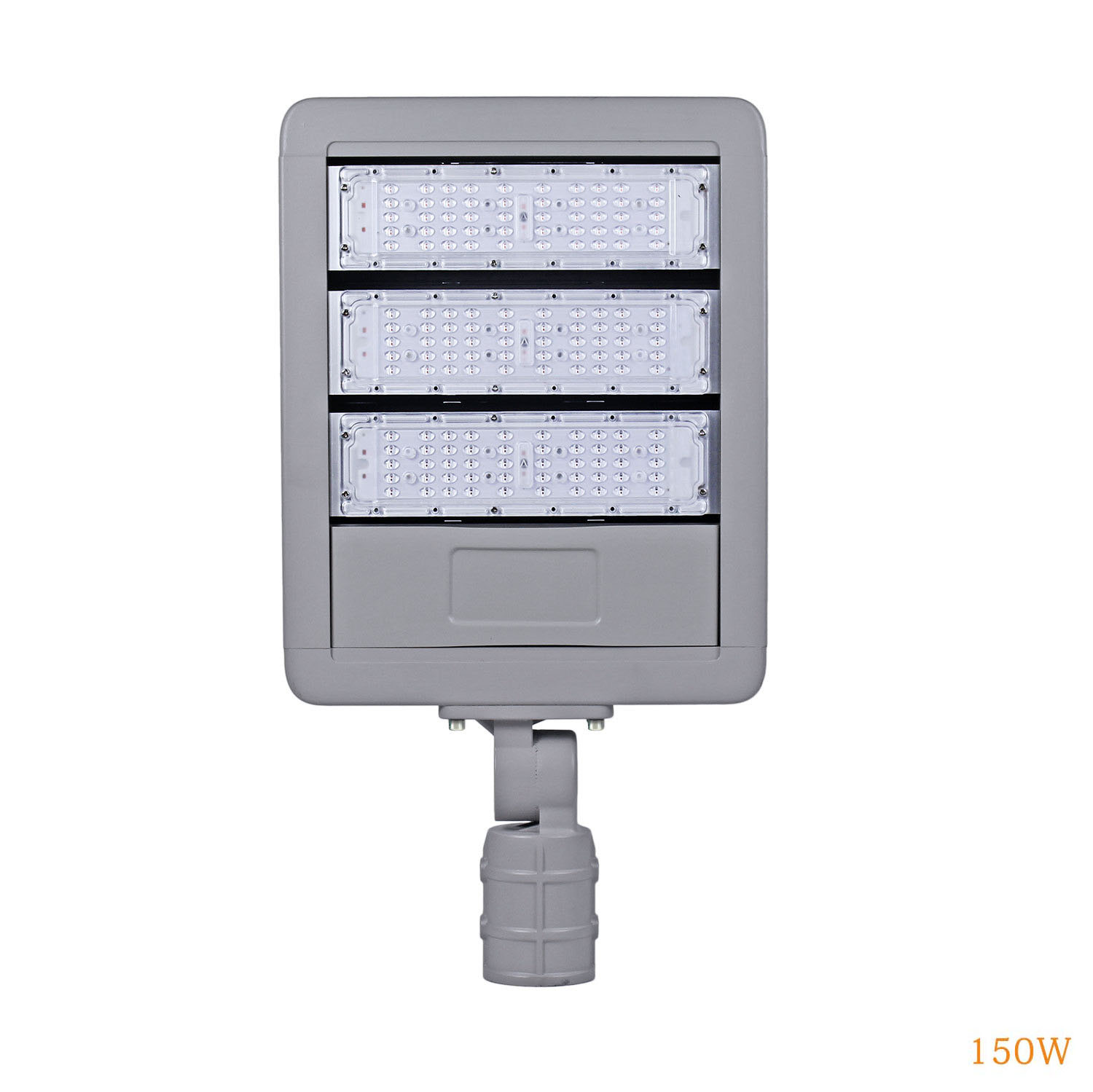 150W