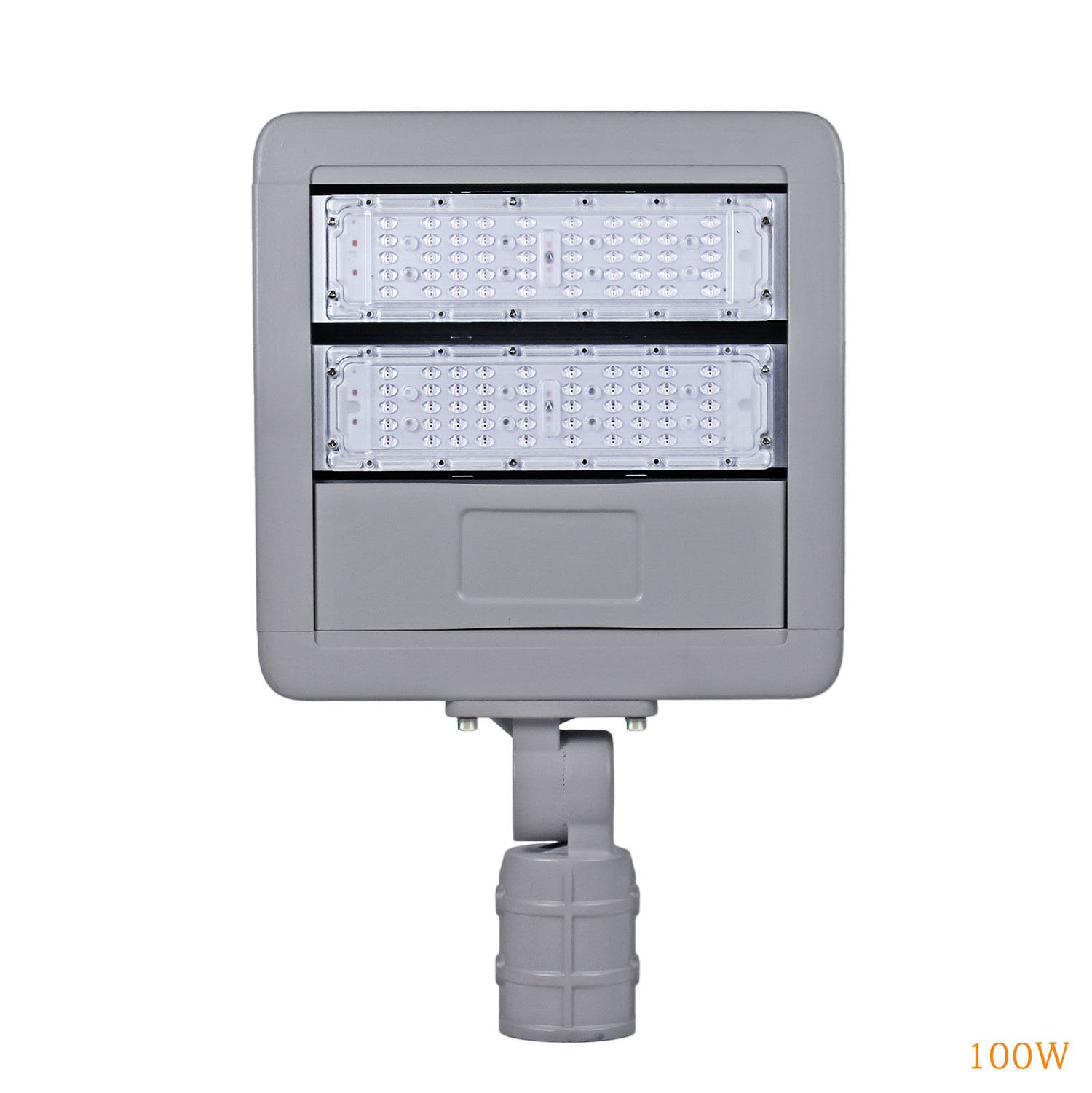 100W