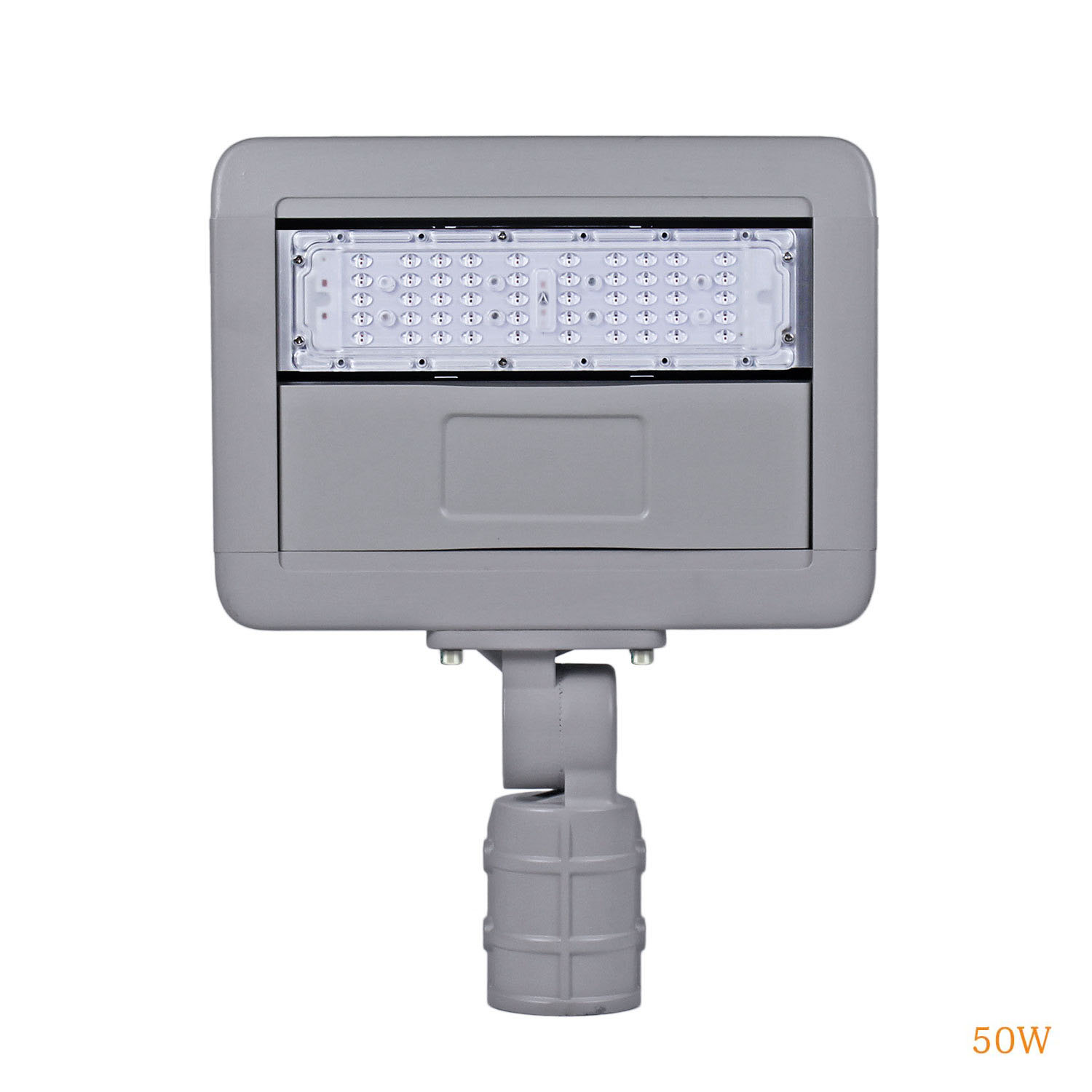 50W