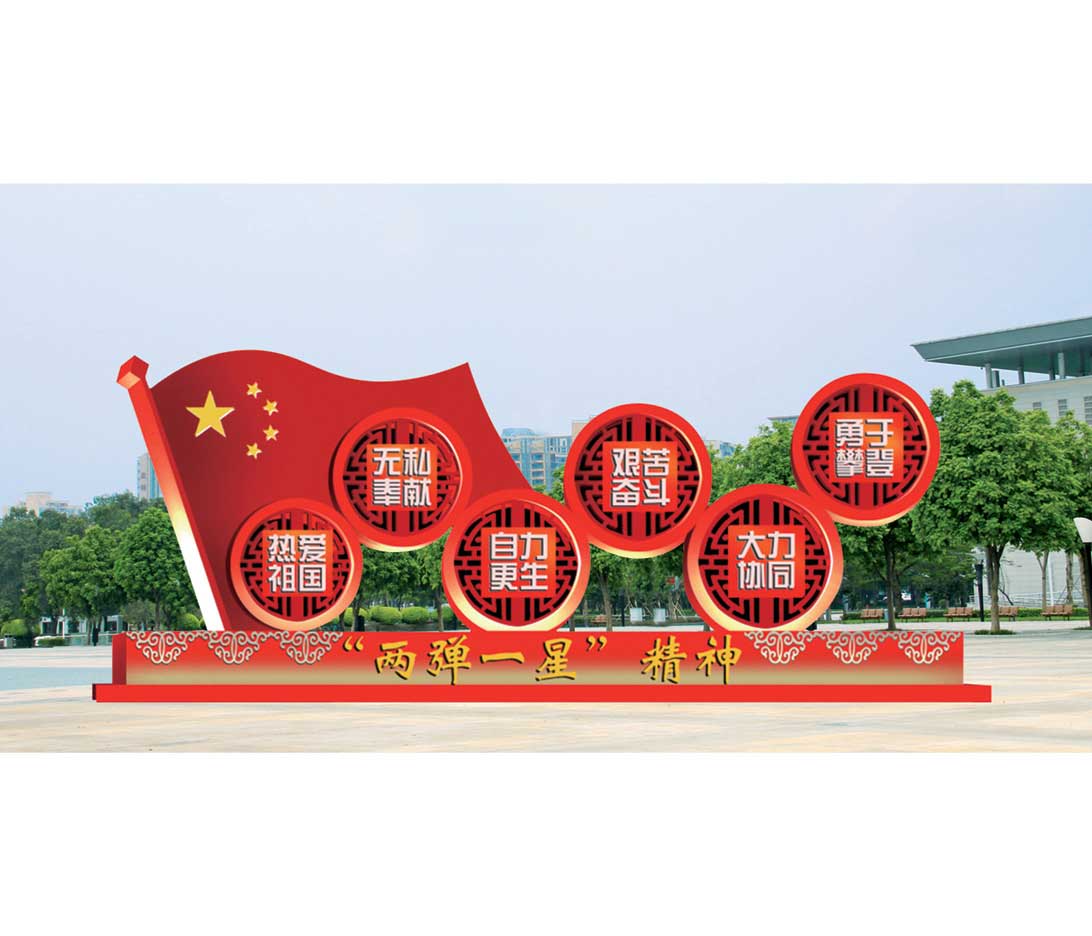 热爱祖国

无私奉献

自力更生

艰苦奋斗

大力协同

勇于攀登

“两弹一星” 精神