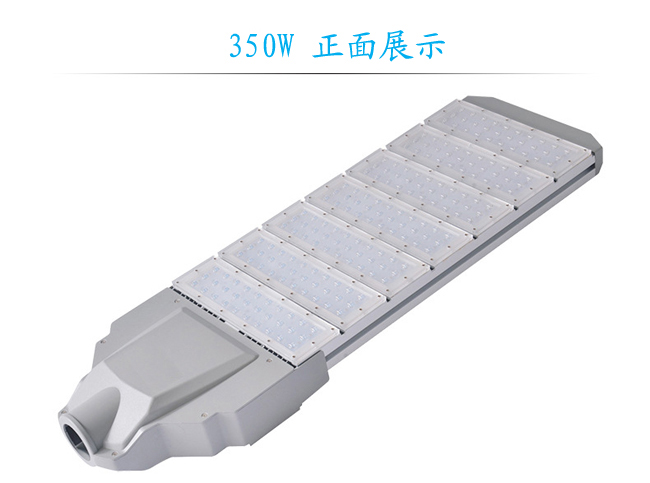 350W 正面展示