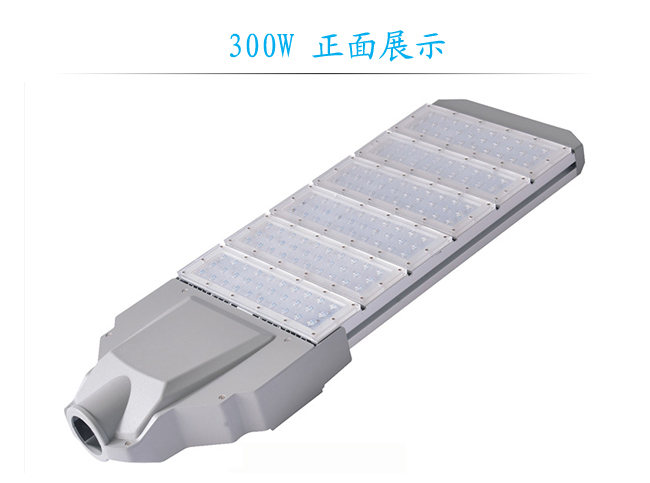 300W 正面展示