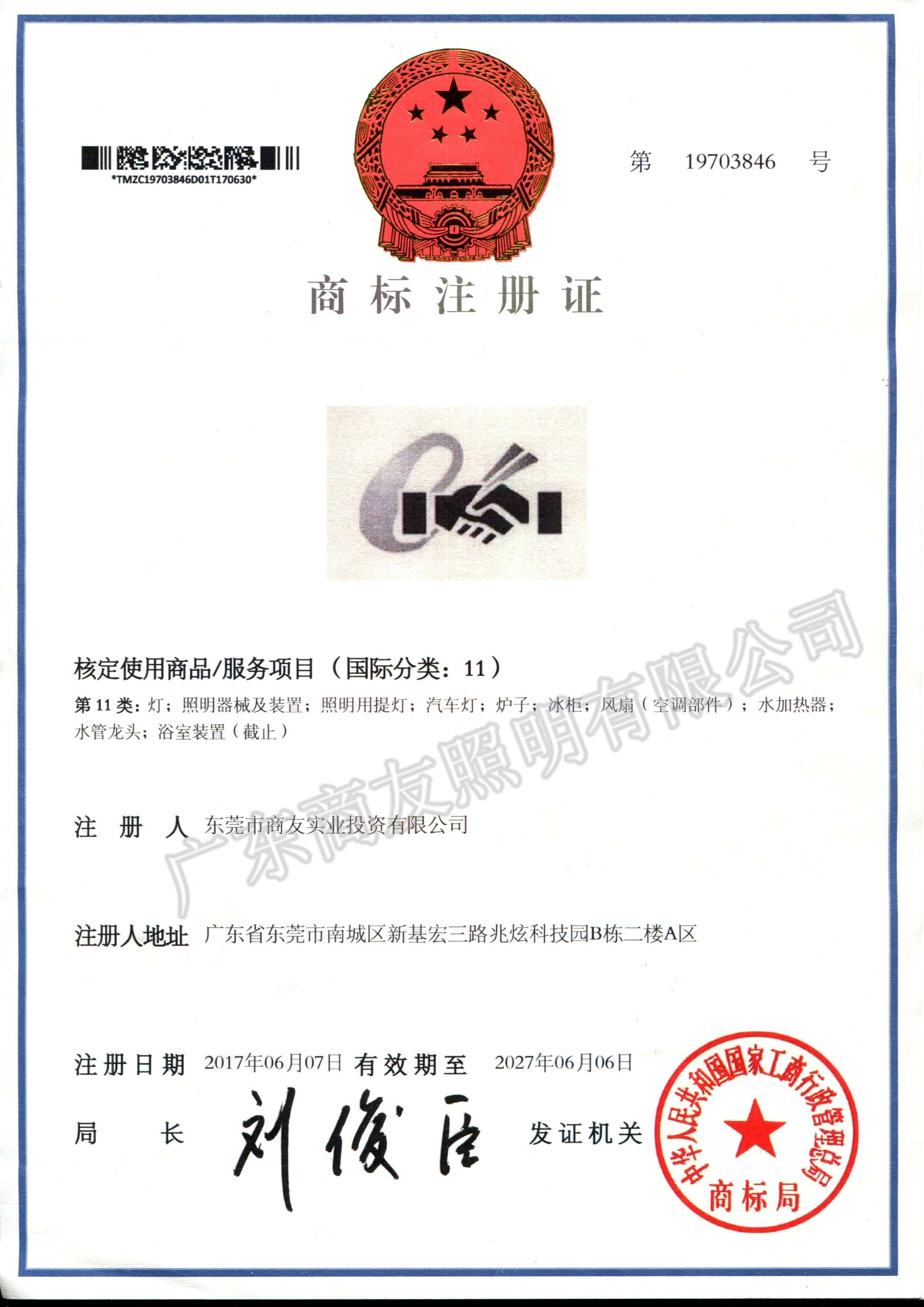 *TMZC19703846D01T170630*

第 19703846 号

商标注册证

核定使用商品/服务项目（国际分类：11）

第 11 类：灯；照明器械及装置；照明用提灯；汽车灯；炉子；冰柜；风扇（空调部件）；水加热器；水管龙头；浴室装置（截止）

广东商友照明有限公司

注 册 人 东莞市商友实业投资有限公司

注册人地址 广东省东莞市南城区新基宏三路兆炫科技园B栋二楼A区

注册日期 2017年06月07日 有效期至 2027年06月06日

局 长 刘俊臣 发证机关

中华人民共和国国家工商行政管理总局
商标局