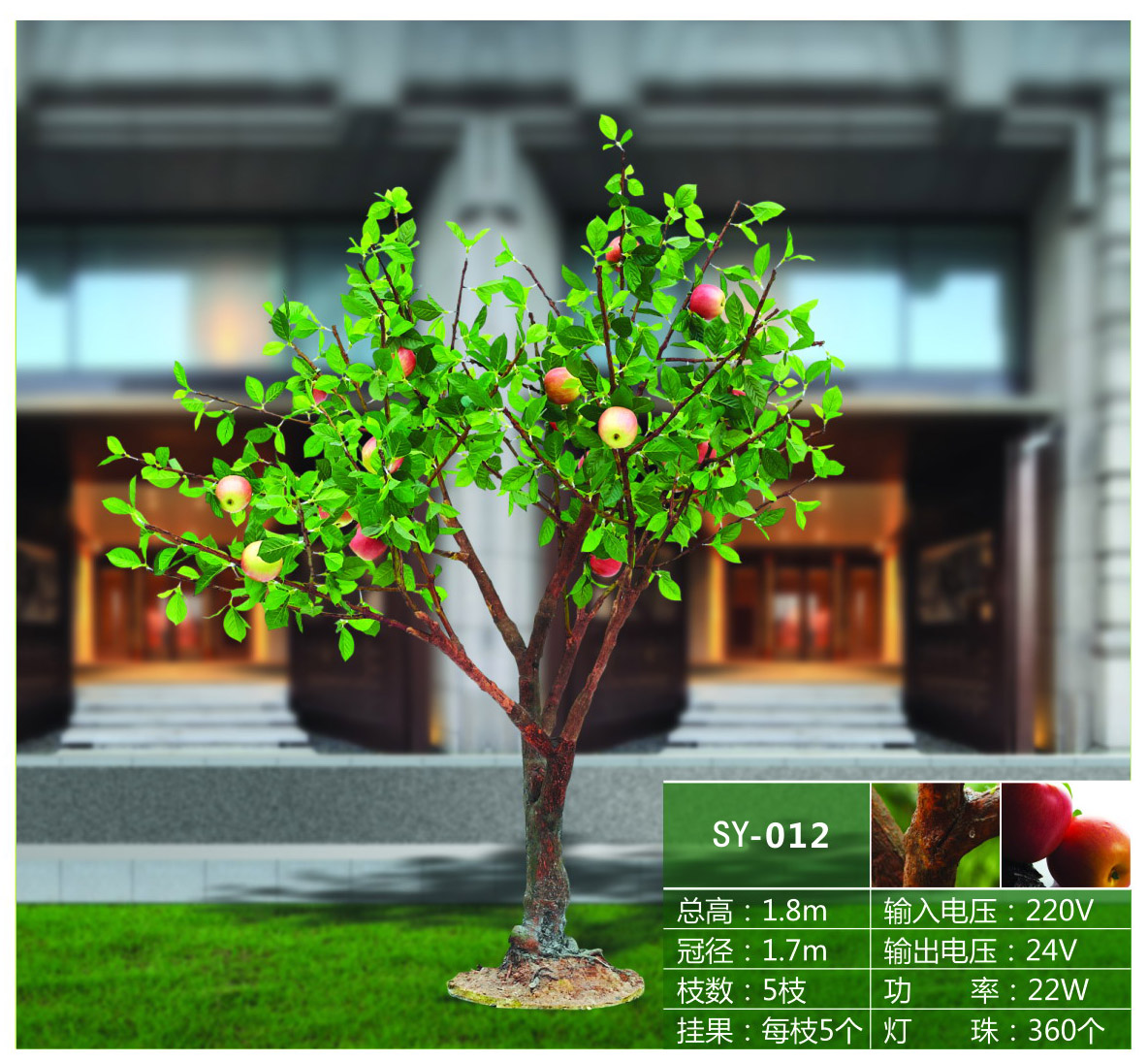 SY-012

| 总高：1.8m | 输入电压：220V |
|---|---|
| 冠径：1.7m | 输出电压：24V |
| 枝数：5枝 | 功　率：22W |
| 挂果：每枝5个 | 灯　珠：360个 |