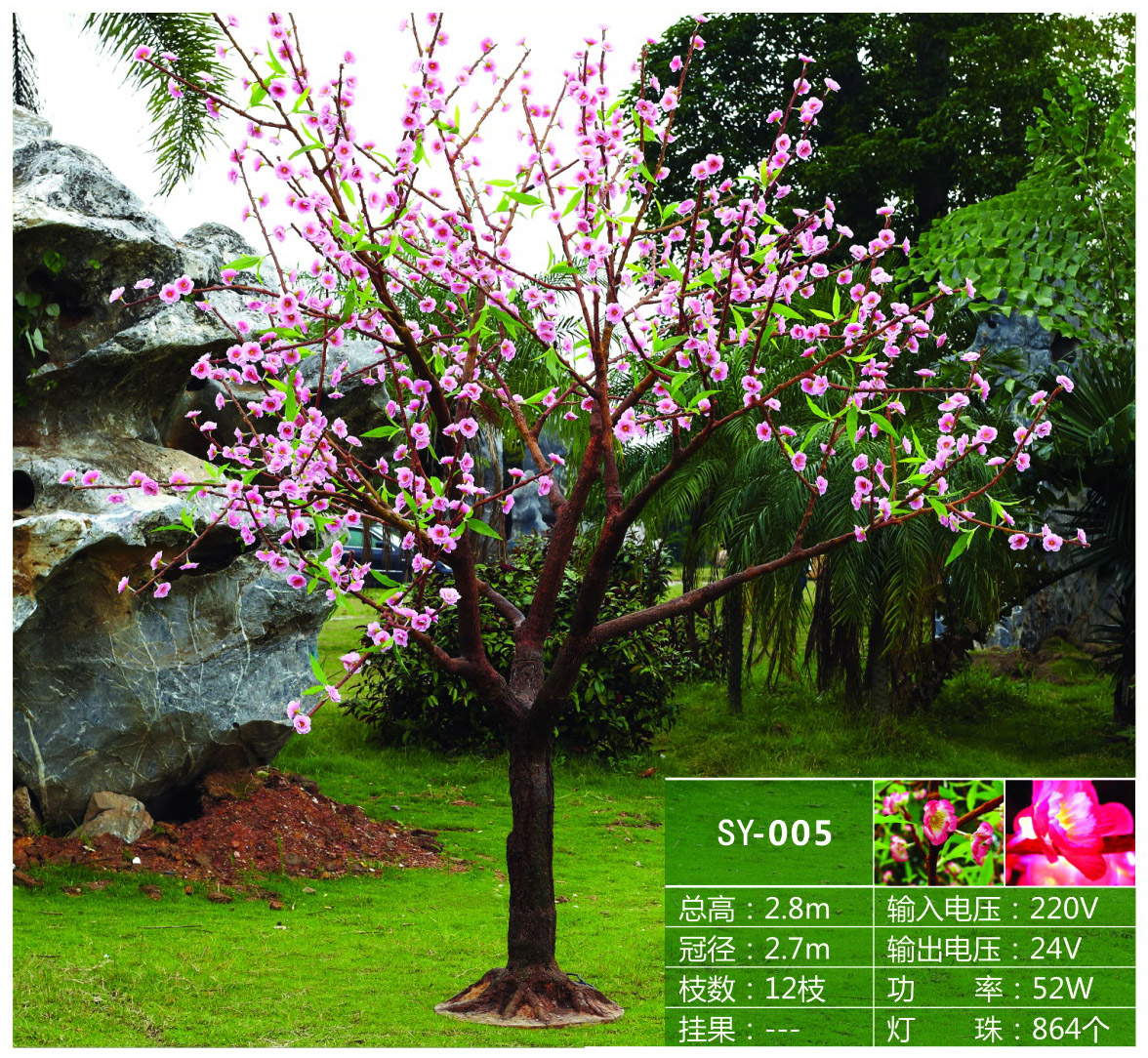 SY-005

| 总高：2.8m | 输入电压：220V |
|---|---|
| 冠径：2.7m | 输出电压：24V |
| 枝数：12枝 | 功　率：52W |
| 挂果：--- | 灯　珠：864个 |