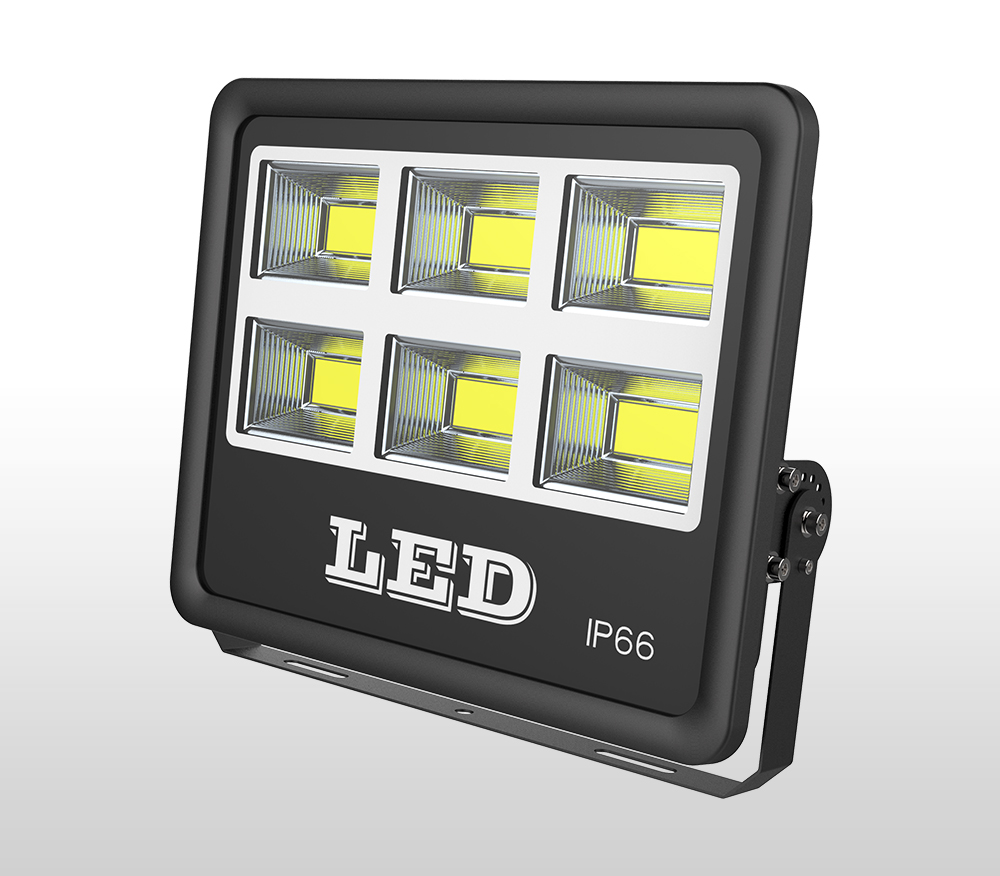 LED

IP66