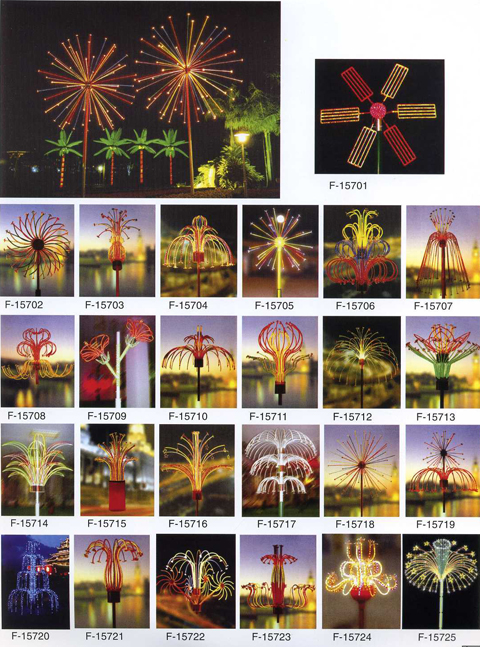 F-15701

F-15702 F-15703 F-15704 F-15705 F-15706 F-15707

F-15708 F-15709 F-15710 F-15711 F-15712 F-15713

F-15714 F-15715 F-15716 F-15717 F-15718 F-15719

F-15720 F-15721 F-15722 F-15723 F-15724 F-15725