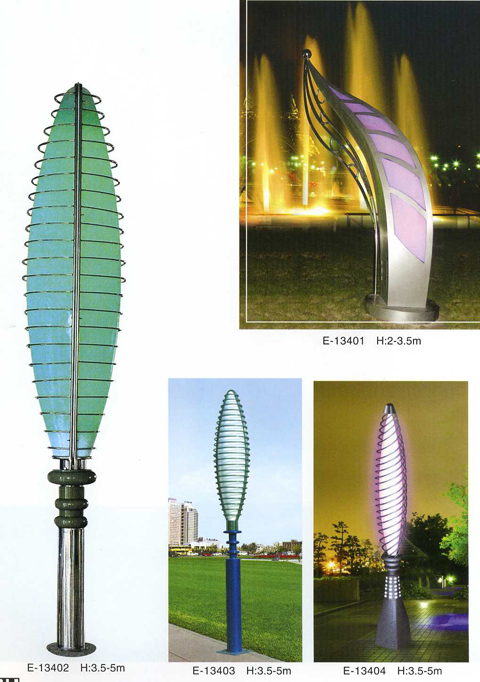 E-13401 H:2-3.5m

E-13402 H:3.5-5m

E-13403 H:3.5-5m

E-13404 H:3.5-5m