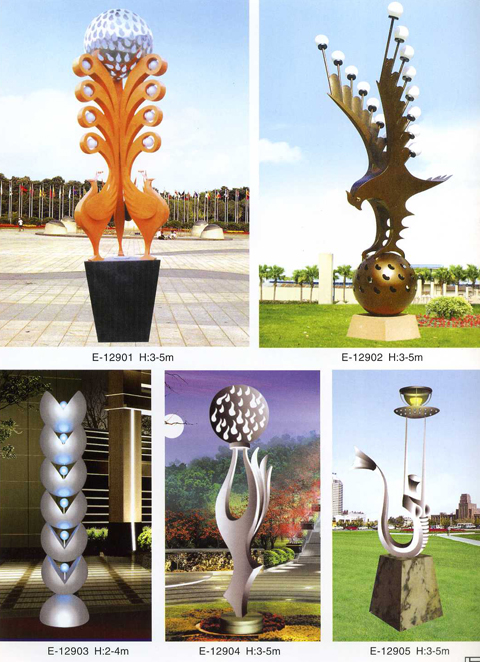 E-12901 H:3-5m

E-12902 H:3-5m

E-12903 H:2-4m

E-12904 H:3-5m

E-12905 H:3-5m