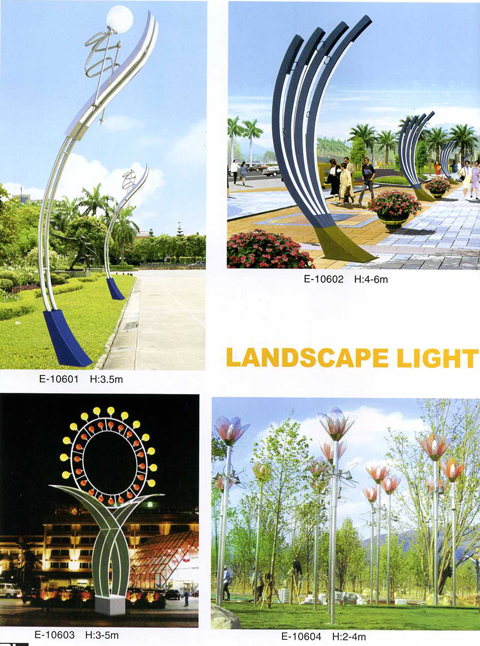 E-10602 H:4-6m

LANDSCAPE LIGHT

E-10601 H:3.5m

E-10603 H:3-5m

E-10604 H:2-4m