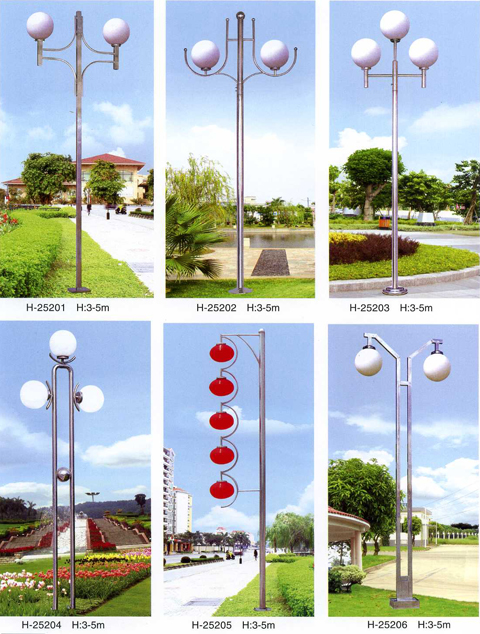 H-25201 H:3-5m

H-25202 H:3-5m

H-25203 H:3-5m

H-25204 H:3-5m

H-25205 H:3-5m

H-25206 H:3-5m