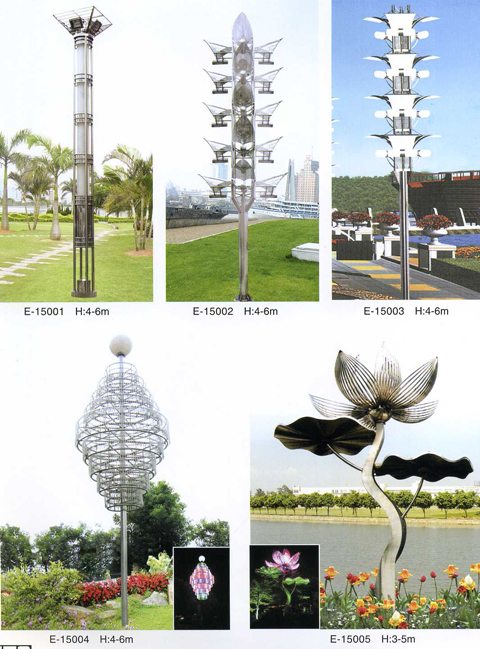 E-15001 H:4-6m

E-15002 H:4-6m

E-15003 H:4-6m

E-15004 H:4-6m

E-15005 H:3-5m