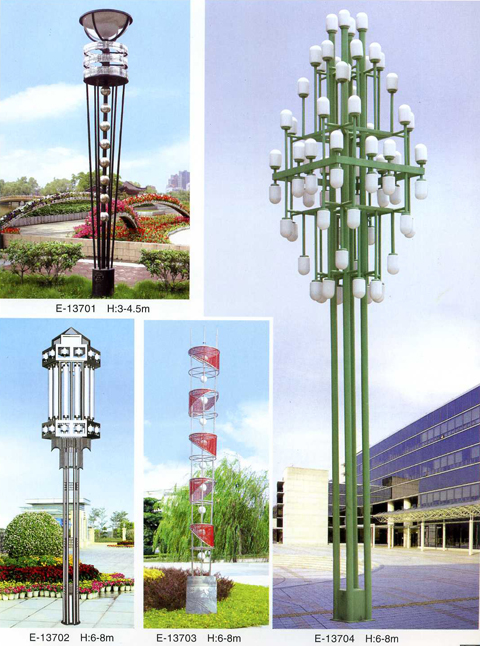 E-13701 H:3-4.5m

E-13702 H:6-8m

E-13703 H:6-8m

E-13704 H:6-8m