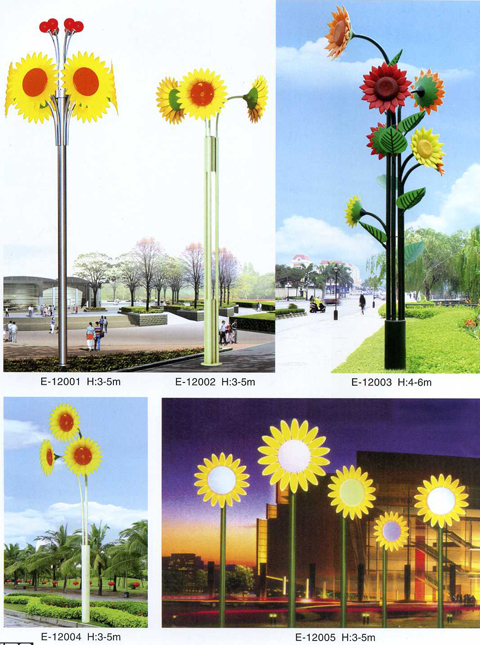 E-12001 H:3-5m

E-12002 H:3-5m

E-12003 H:4-6m

E-12004 H:3-5m

E-12005 H:3-5m