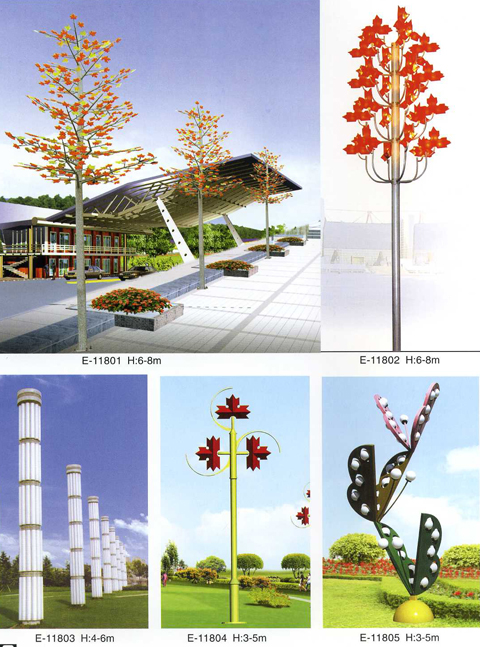 E-11801 H:6-8m

E-11802 H:6-8m

E-11803 H:4-6m

E-11804 H:3-5m

E-11805 H:3-5m