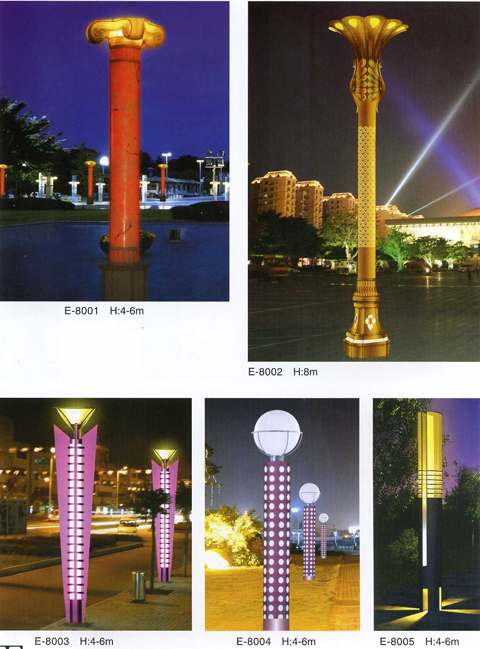 E-8001 H:4-6m

E-8002 H:8m

E-8003 H:4-6m

E-8004 H:4-6m

E-8005 H:4-6m